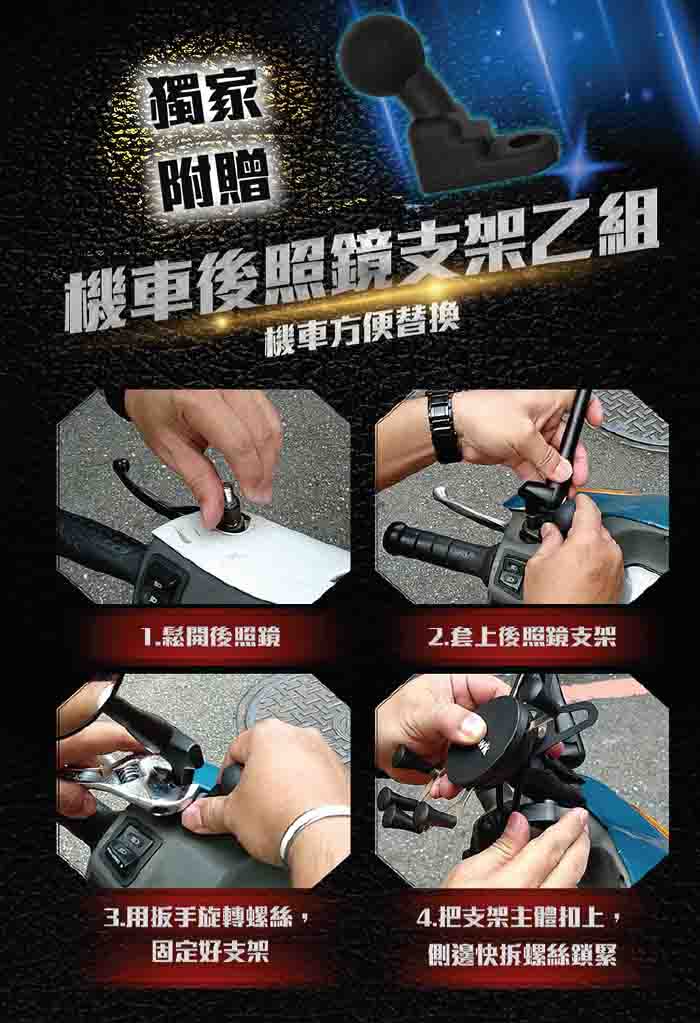 獨家
附贈

機車後照鏡支架乙組

機車方便替換

1.鬆開後照鏡

2.套上後照鏡支架

3.用扳手旋轉螺絲，固定好支架

4.把支架主體扣上，側邊快拆螺絲鎖緊