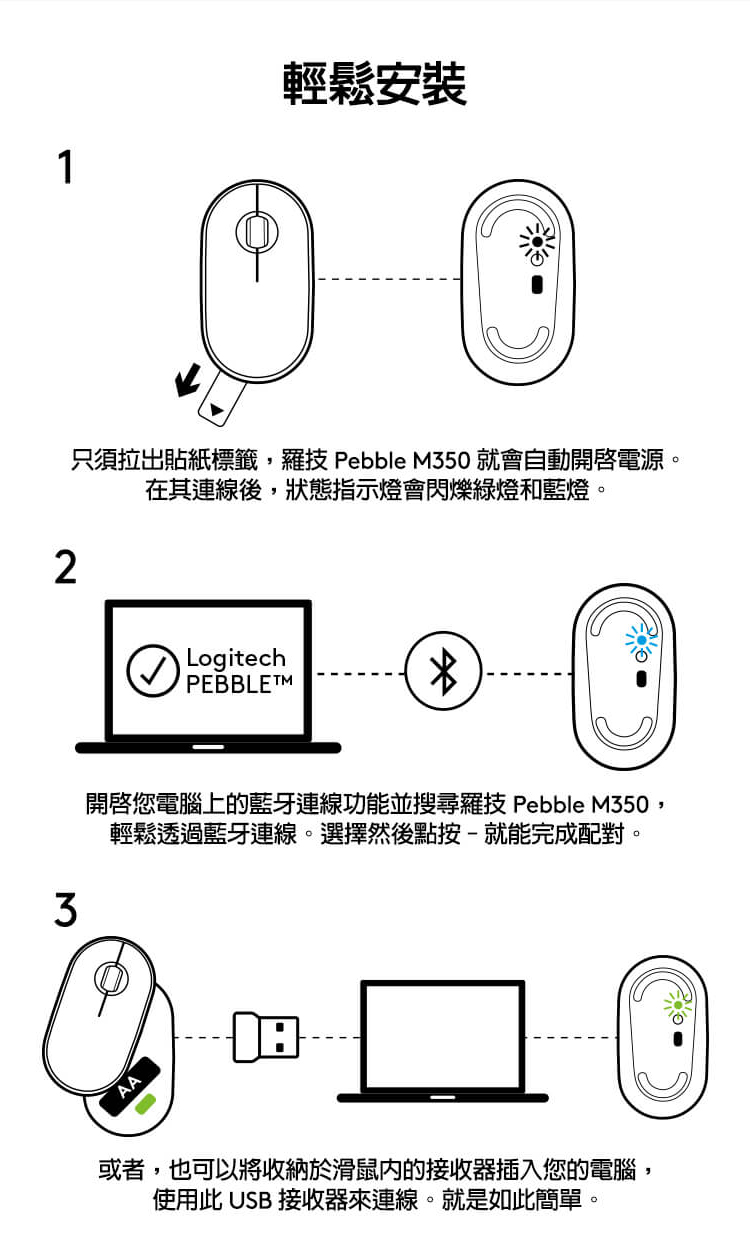 輕鬆安裝

1

只須拉出貼紙標籤，羅技 Pebble M350 就會自動開啓電源。在其連線後，狀態指示燈會閃爍綠燈和藍燈。

2

Logitech PEBBLE™

開啓您電腦上的藍牙連線功能並搜尋羅技 Pebble M350，輕鬆透過藍牙連線。選擇然後點按 – 就能完成配對。

3

AA

或者，也可以將收納於滑鼠內的接收器插入您的電腦，使用此 USB 接收器來連線。就是如此簡單。