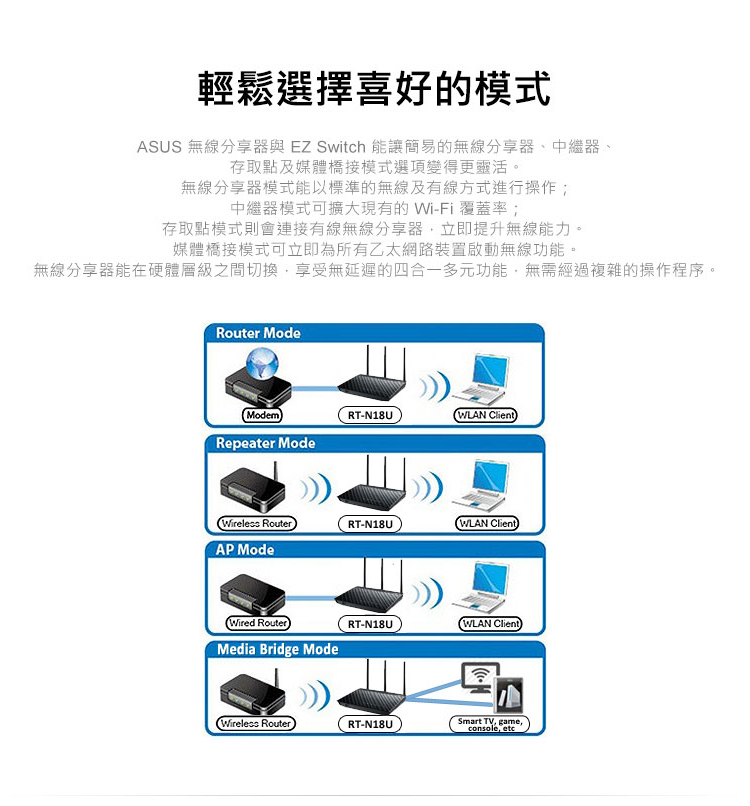 輕鬆選擇喜好的模式

ASUS 無線分享器與 EZ Switch 能讓簡易的無線分享器、中繼器、存取點及媒體橋接模式選項變得更靈活。
無線分享器模式能以標準的無線及有線方式進行操作；
中繼器模式可擴大現有的 Wi-Fi 覆蓋率；
存取點模式則會連接有線無線分享器，立即提升無線能力。
媒體橋接模式可立即為所有乙太網路裝置啟動無線功能。
無線分享器能在硬體層級之間切換，享受無延遲的四合一多元功能，無需經過複雜的操作程序。

Router Mode
Modem
RT-N18U
WLAN Client

Repeater Mode
Wireless Router
RT-N18U
WLAN Client

AP Mode
Wired Router
RT-N18U
WLAN Client

Media Bridge Mode
Wireless Router
RT-N18U
Smart TV, game, console, etc