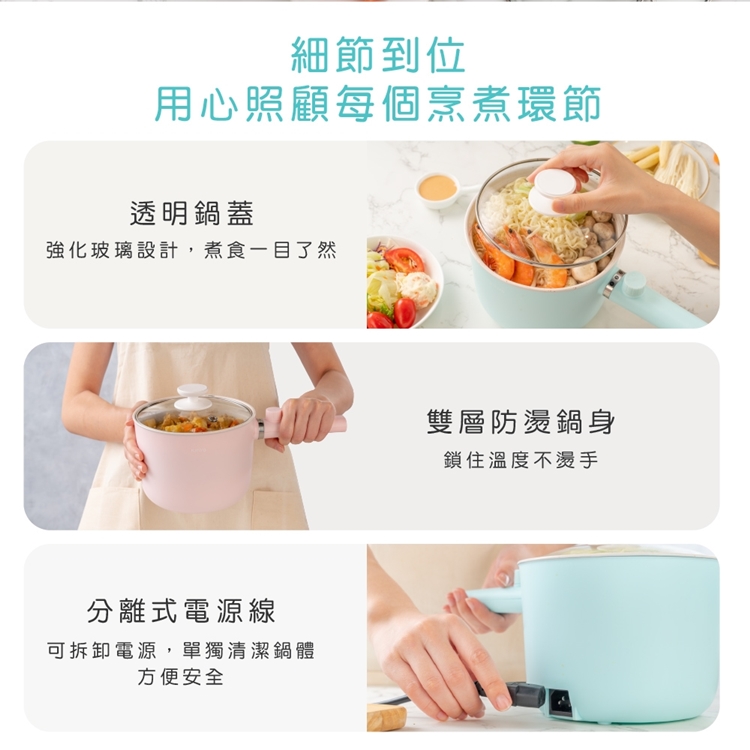 細節到位
用心照顧每個烹煮環節

透明鍋蓋
強化玻璃設計，煮食一目了然

雙層防燙鍋身
鎖住溫度不燙手

分離式電源線
可拆卸電源，單獨清潔鍋體
方便安全