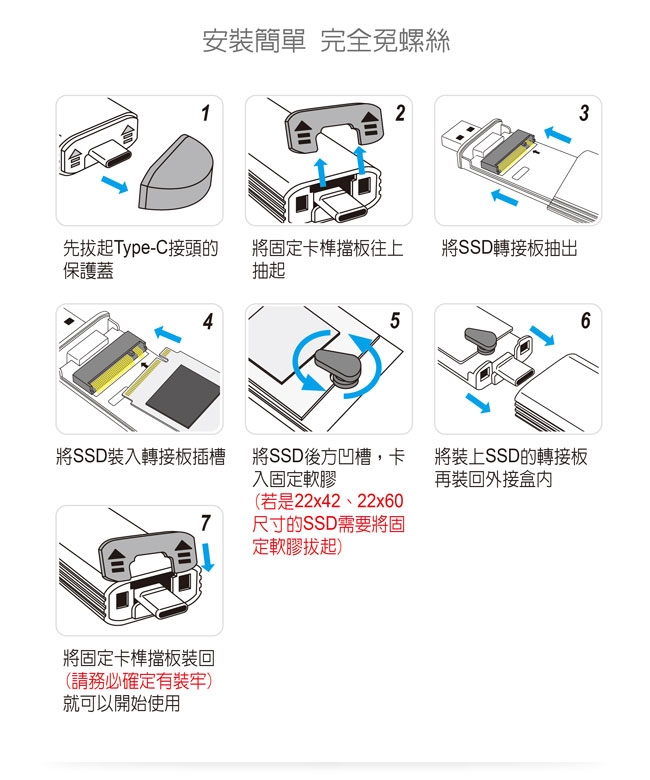 安裝簡單 完全免螺絲

1

先拔起Type-C接頭的保護蓋

2

將固定卡榫擋板往上抽起

3

將SSD轉接板抽出

4

將SSD裝入轉接板插槽

5

將SSD後方凹槽，卡入固定軟膠
(若是22x42、22x60尺寸的SSD需要將固定軟膠拔起)

6

將裝上SSD的轉接板再裝回外接盒內

7

將固定卡榫擋板裝回
(請務必確定有裝牢)
就可以開始使用