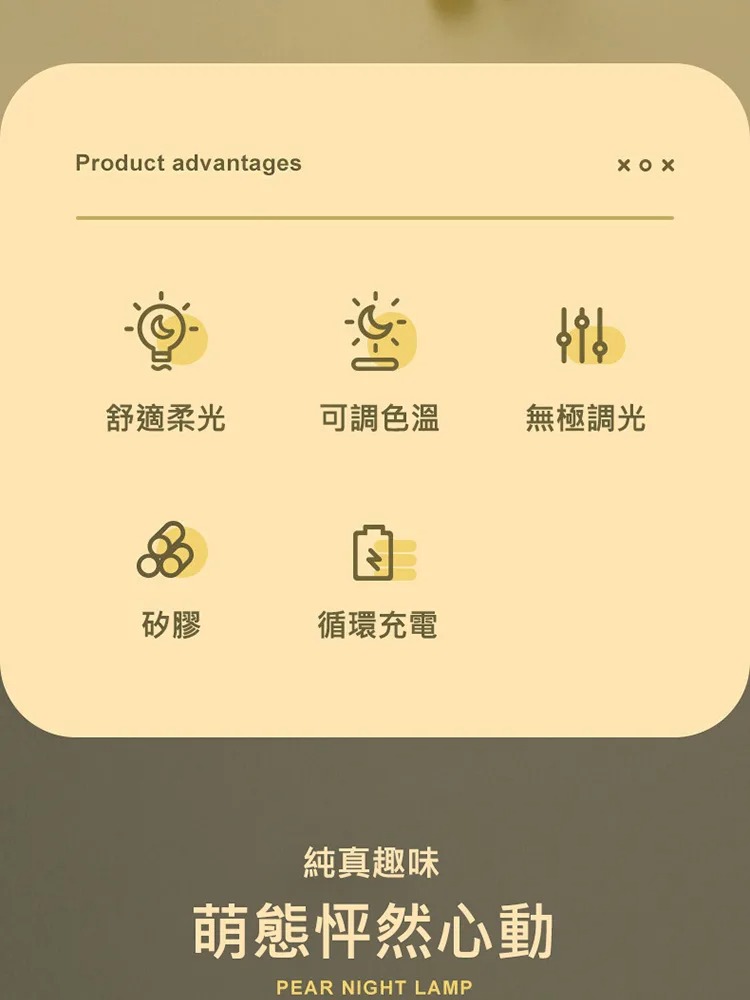 Product advantages

× o ×

舒適柔光

可調色溫

無極調光

矽膠

循環充電

純真趣味

萌態怦然心動

PEAR NIGHT LAMP