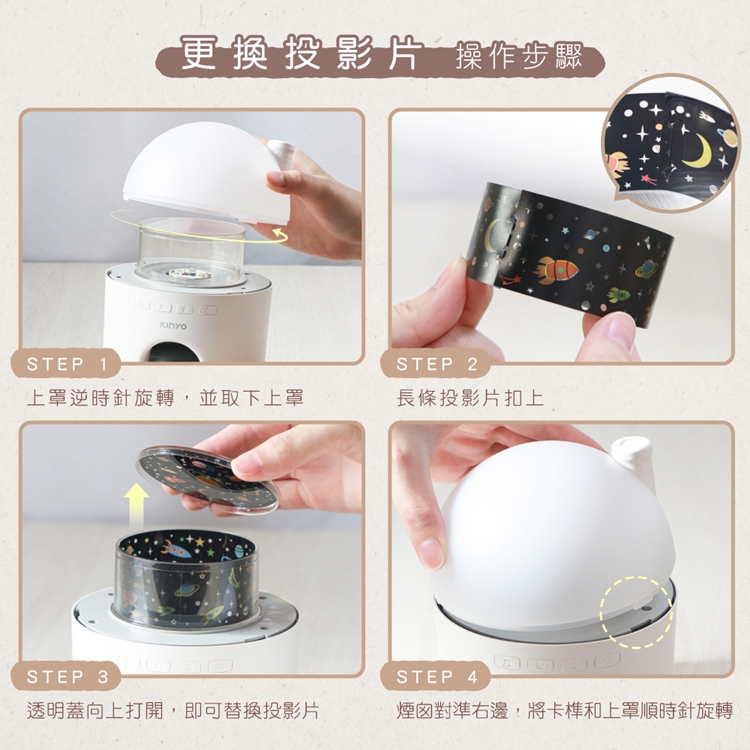 更換投影片 操作步驟

KINYO

STEP 1
上罩逆時針旋轉，並取下上罩

STEP 2
長條投影片扣上

STEP 3
透明蓋向上打開，即可替換投影片

STEP 4
煙囪對準右邊，將卡榫和上罩順時針旋轉