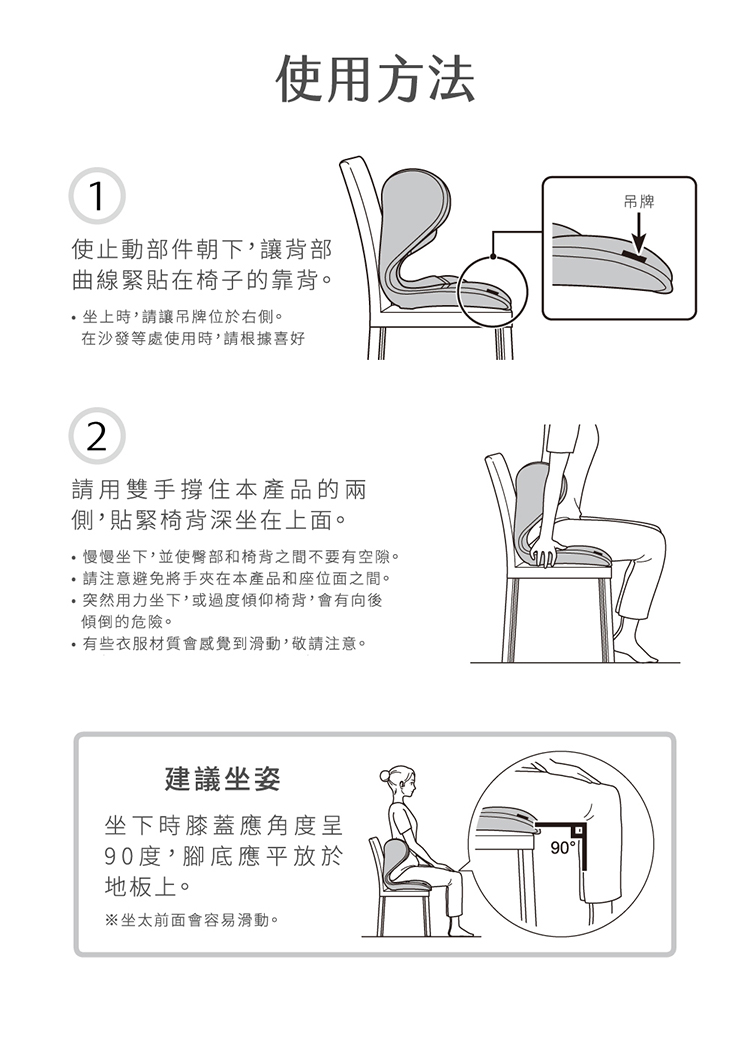 使用方法

1

使止動部件朝下，讓背部曲線緊貼在椅子的靠背。

• 坐上時，請讓吊牌位於右側。
在沙發等處使用時，請根據喜好

吊牌

2

請用雙手撐住本產品的兩側，貼緊椅背深坐在上面。

• 慢慢坐下，並使臀部和椅背之間不要有空隙。
• 請注意避免將手夾在本產品和座位面之間。
• 突然用力坐下，或過度傾仰椅背，會有向後傾倒的危險。
• 有些衣服材質會感覺到滑動，敬請注意。

建議坐姿

坐下時膝蓋應角度呈90度，腳底應平放於地板上。

※坐太前面會容易滑動。

90°