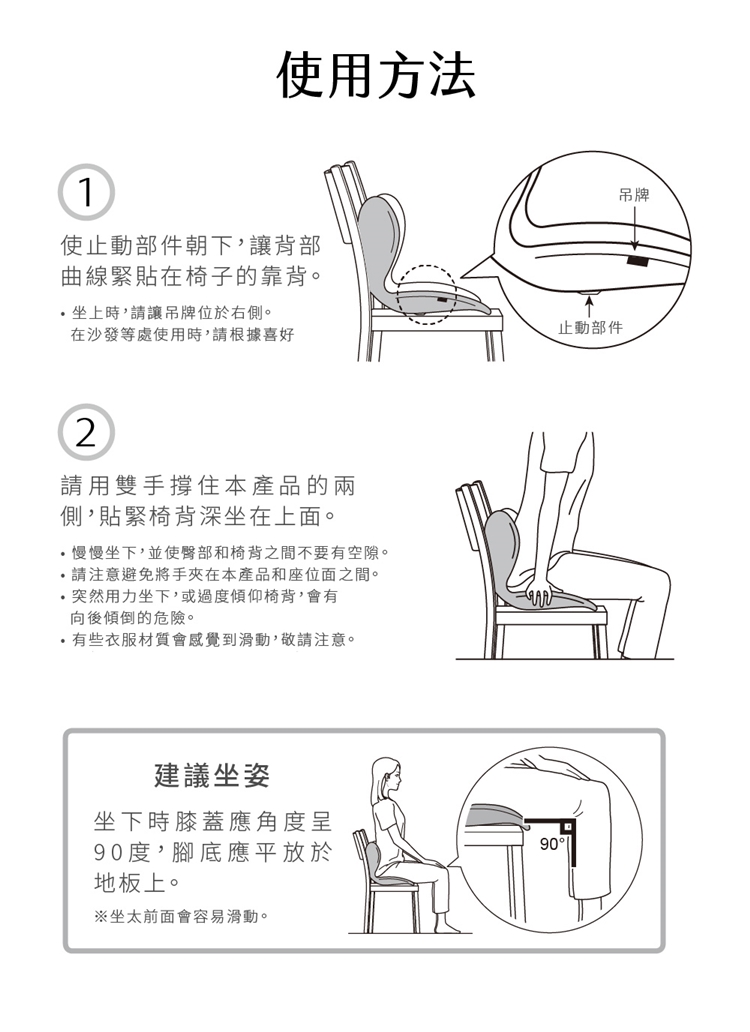 使用方法

1

使止動部件朝下，讓背部曲線緊貼在椅子的靠背。

• 坐上時，請讓吊牌位於右側。
在沙發等處使用時，請根據喜好

吊牌

止動部件

2

請用雙手撐住本產品的兩側，貼緊椅背深坐在上面。

• 慢慢坐下，並使臀部和椅背之間不要有空隙。
• 請注意避免將手夾在本產品和座位面之間。
• 突然用力坐下，或過度傾仰椅背，會有向後傾倒的危險。
• 有些衣服材質會感覺到滑動，敬請注意。

建議坐姿

坐下時膝蓋應角度呈90度，腳底應平放於地板上。

※坐太前面會容易滑動。

90°