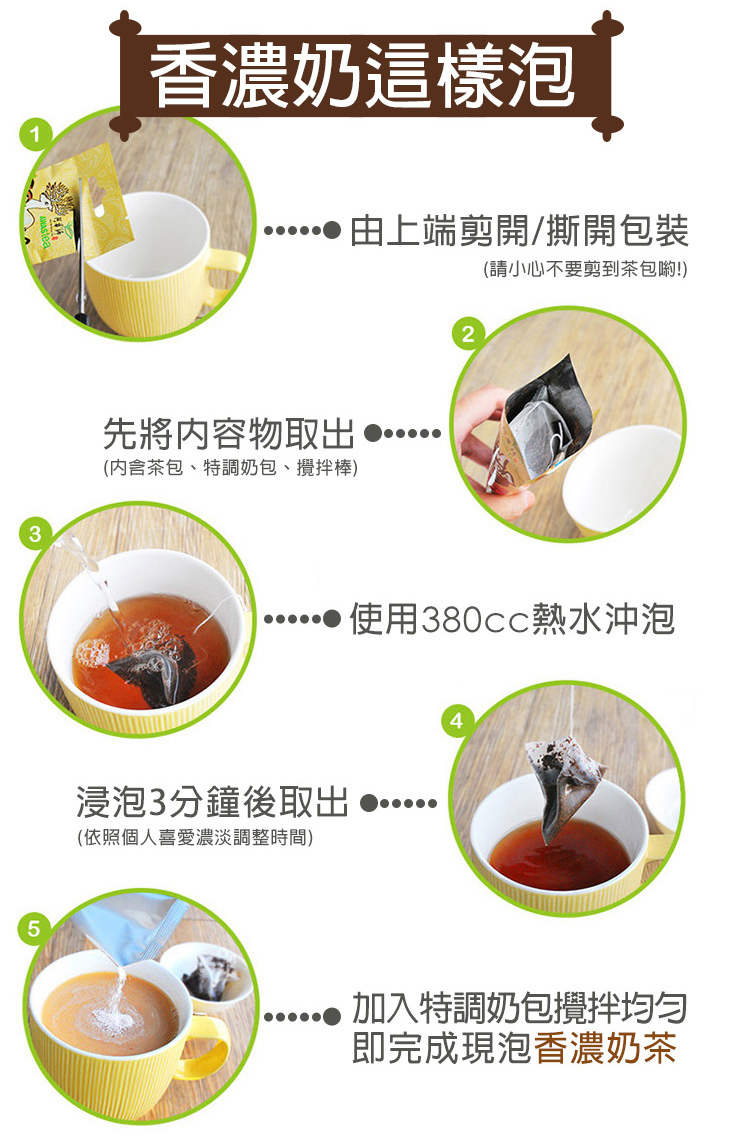 香濃奶這樣泡

1

由上端剪開/撕開包裝
(請小心不要剪到茶包喲!)

2

先將內容物取出
(內含茶包、特調奶包、攪拌棒)

3

使用380cc熱水沖泡

4

浸泡3分鐘後取出
(依照個人喜愛濃淡調整時間)

5

加入特調奶包攪拌均勻
即完成現泡香濃奶茶