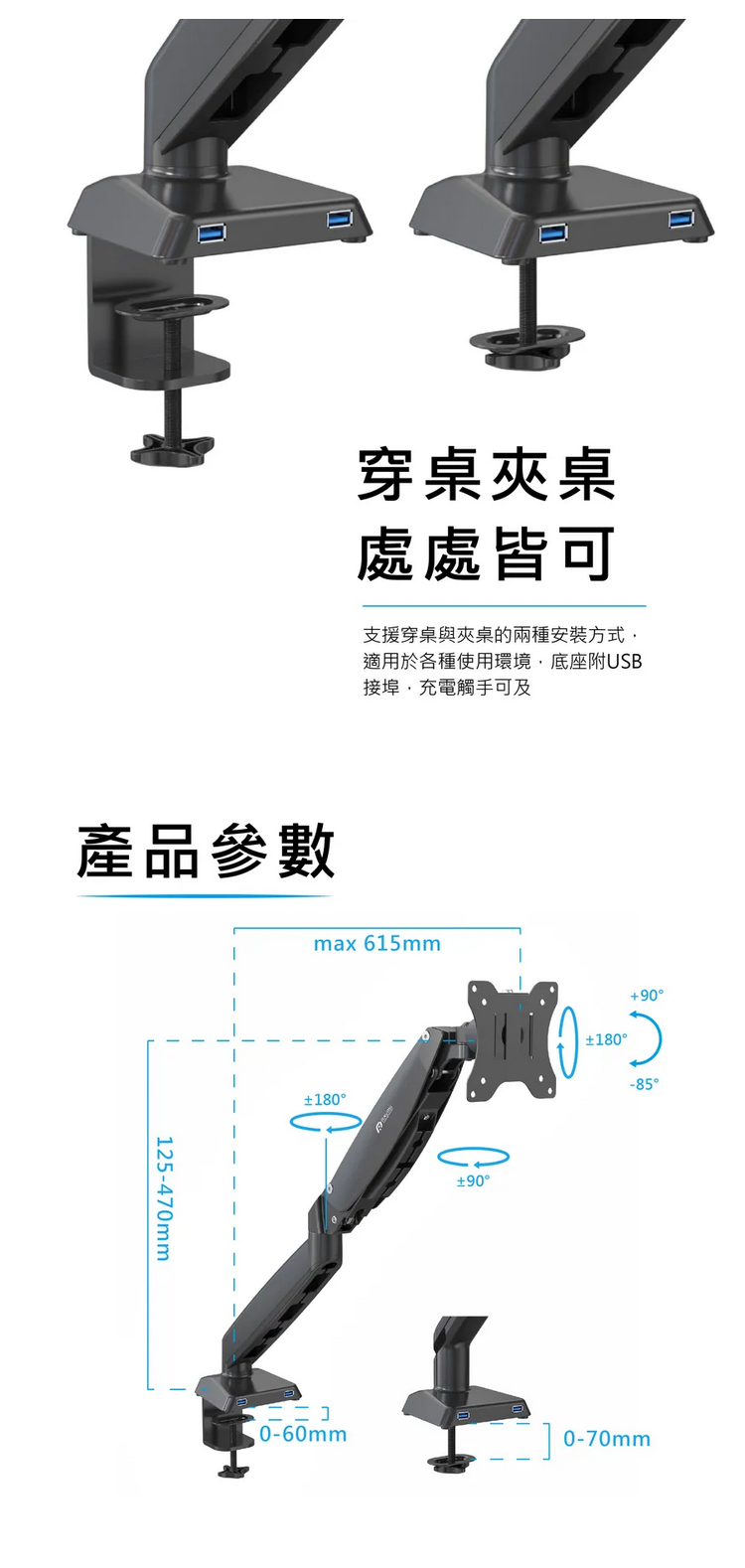 穿桌夾桌
處處皆可

支援穿桌與夾桌的兩種安裝方式，適用於各種使用環境，底座附USB接埠，充電觸手可及

產品參數

max 615mm

+90°
±180°
-85°

±180°

±90°

125-470mm

0-60mm

0-70mm