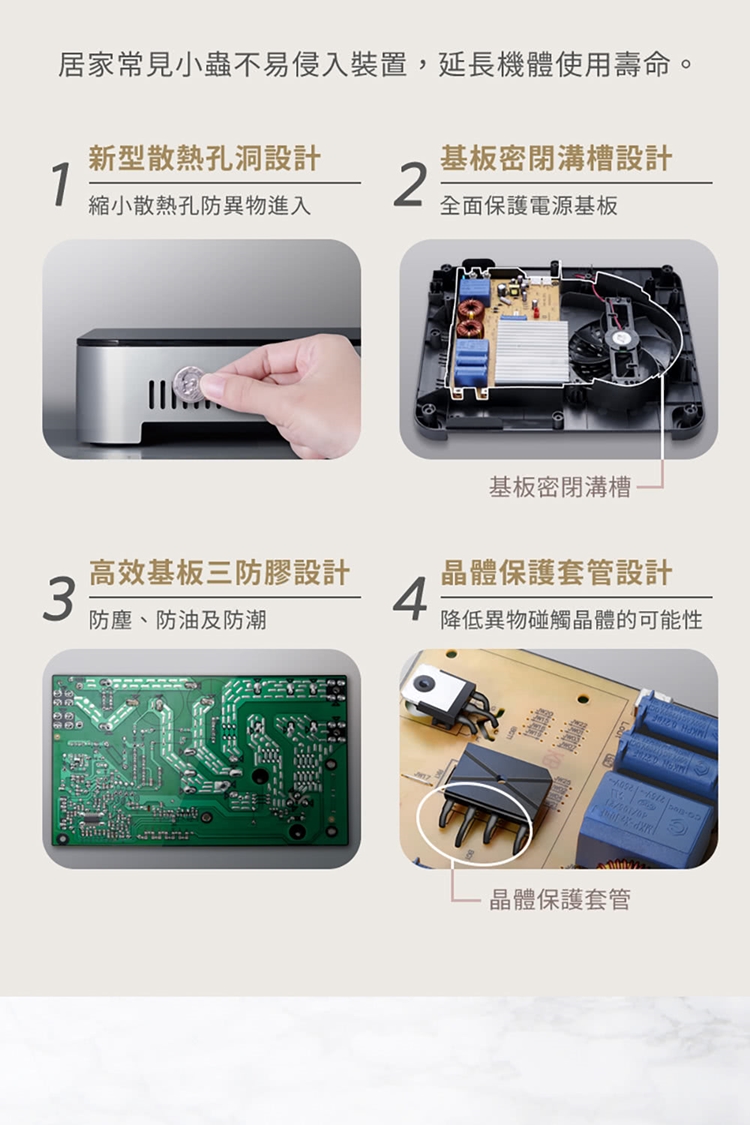 居家常見小蟲不易侵入裝置，延長機體使用壽命。

1
新型散熱孔洞設計
縮小散熱孔防異物進入

2
基板密閉溝槽設計
全面保護電源基板

基板密閉溝槽

3
高效基板三防膠設計
防塵、防油及防潮

4
晶體保護套管設計
降低異物碰觸晶體的可能性

晶體保護套管