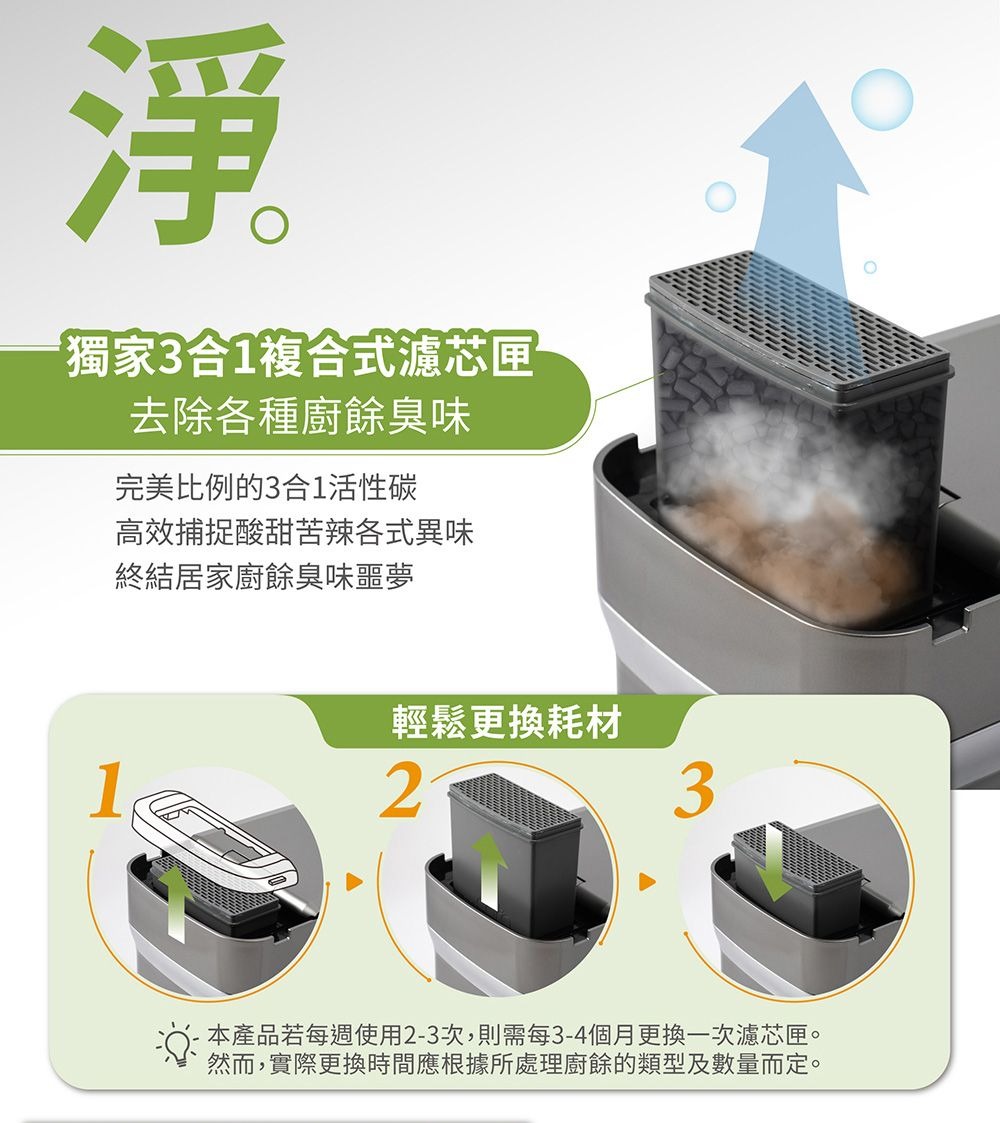 淨。

獨家3合1複合式濾芯匣
去除各種廚餘臭味

完美比例的3合1活性碳
高效捕捉酸甜苦辣各式異味
終結居家廚餘臭味噩夢

輕鬆更換耗材

1

2

3

本產品若每週使用2-3次，則需每3-4個月更換一次濾芯匣。
然而，實際更換時間應根據所處理廚餘的類型及數量而定。