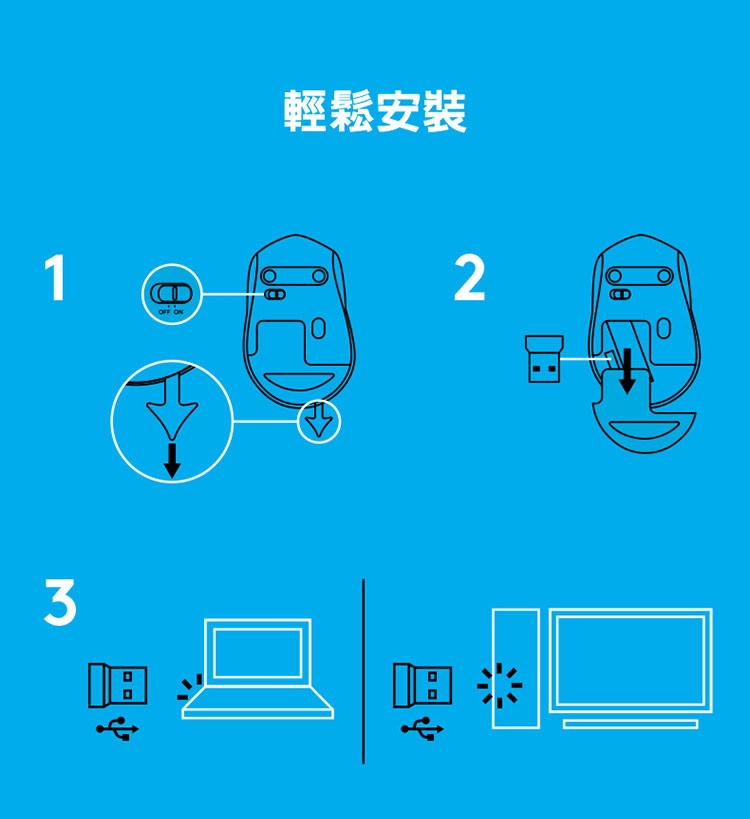 輕鬆安裝

1

OFF ON

2

3