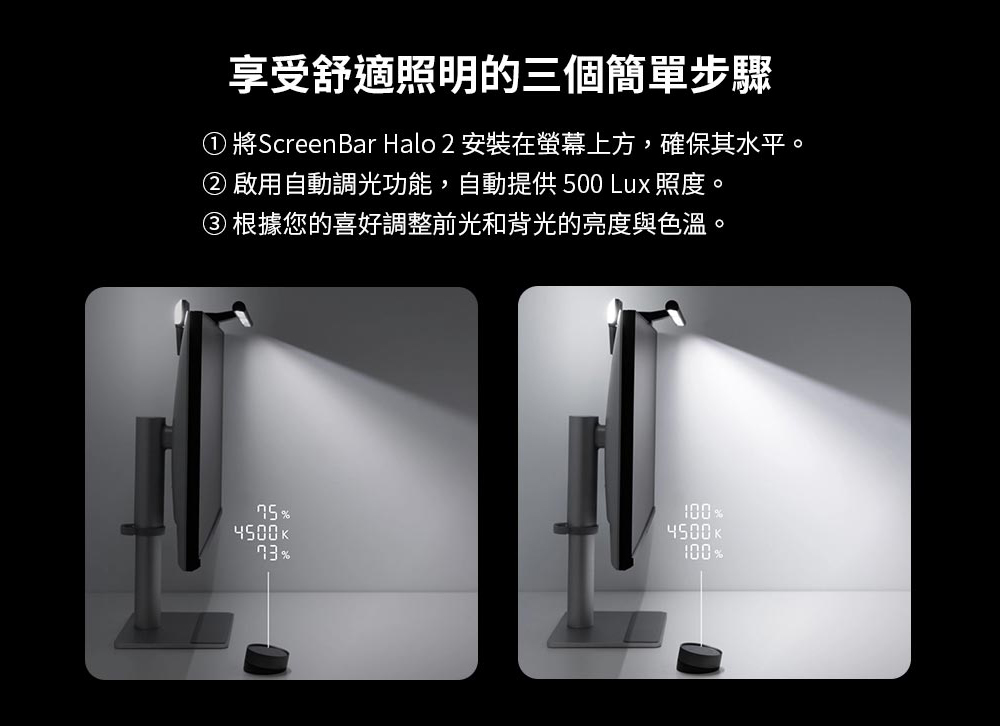 享受舒適照明的三個簡單步驟

① 將ScreenBar Halo 2 安裝在螢幕上方，確保其水平。
② 啟用自動調光功能，自動提供 500 Lux 照度。
③ 根據您的喜好調整前光和背光的亮度與色溫。

75%
4500K
73%

100%
4500K
100%