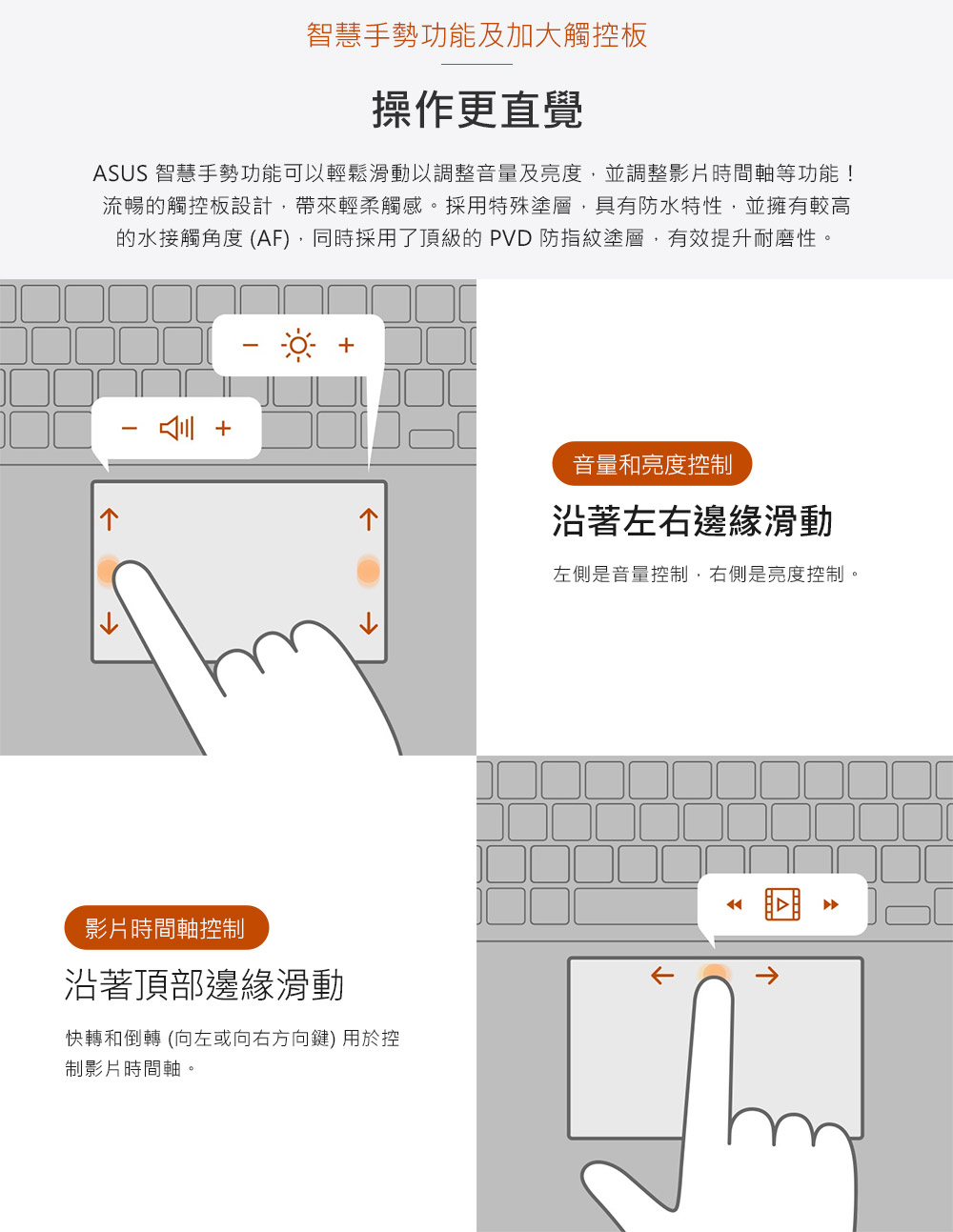 智慧手勢功能及加大觸控板

操作更直覺

ASUS 智慧手勢功能可以輕鬆滑動以調整音量及亮度，並調整影片時間軸等功能！流暢的觸控板設計，帶來輕柔觸感。採用特殊塗層，具有防水特性，並擁有較高的水接觸角度 (AF)，同時採用了頂級的 PVD 防指紋塗層，有效提升耐磨性。

− +

− +

音量和亮度控制

沿著左右邊緣滑動

左側是音量控制，右側是亮度控制。

影片時間軸控制

沿著頂部邊緣滑動

快轉和倒轉 (向左或向右方向鍵) 用於控制影片時間軸。