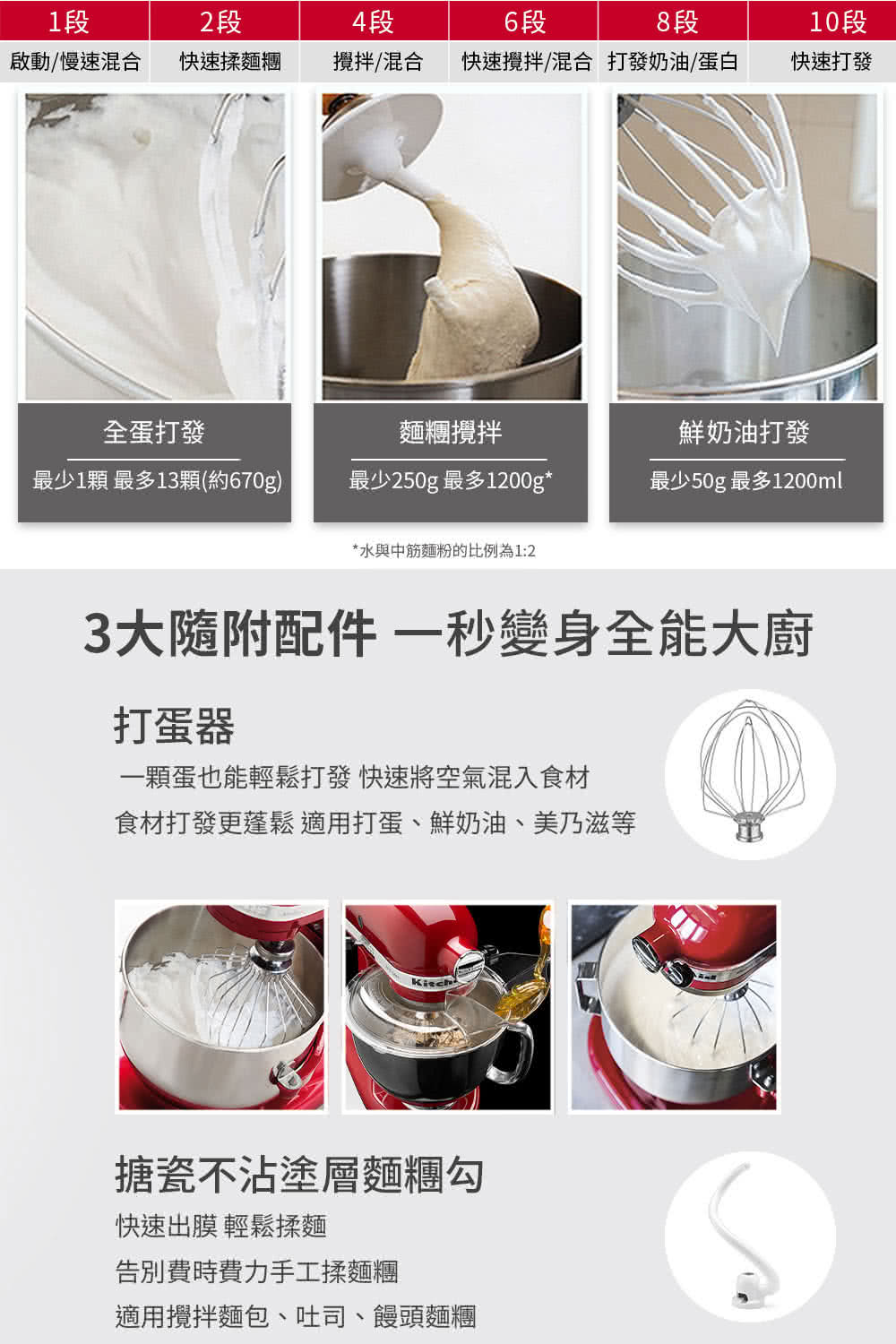 | 1段 | 2段 | 4段 | 6段 | 8段 | 10段 |
|---|---|---|---|---|---|
| 啟動/慢速混合 | 快速揉麵糰 | 攪拌/混合 | 快速攪拌/混合 | 打發奶油/蛋白 | 快速打發 |

全蛋打發
最少1顆 最多13顆(約670g)

麵糰攪拌
最少250g 最多1200g*

鮮奶油打發
最少50g 最多1200ml

*水與中筋麵粉的比例為1:2

3大隨附配件 一秒變身全能大廚

打蛋器

一顆蛋也能輕鬆打發 快速將空氣混入食材
食材打發更蓬鬆 適用打蛋、鮮奶油、美乃滋等

Kitch

搪瓷不沾塗層麵糰勾

快速出膜 輕鬆揉麵
告別費時費力手工揉麵糰
適用攪拌麵包、吐司、饅頭麵糰