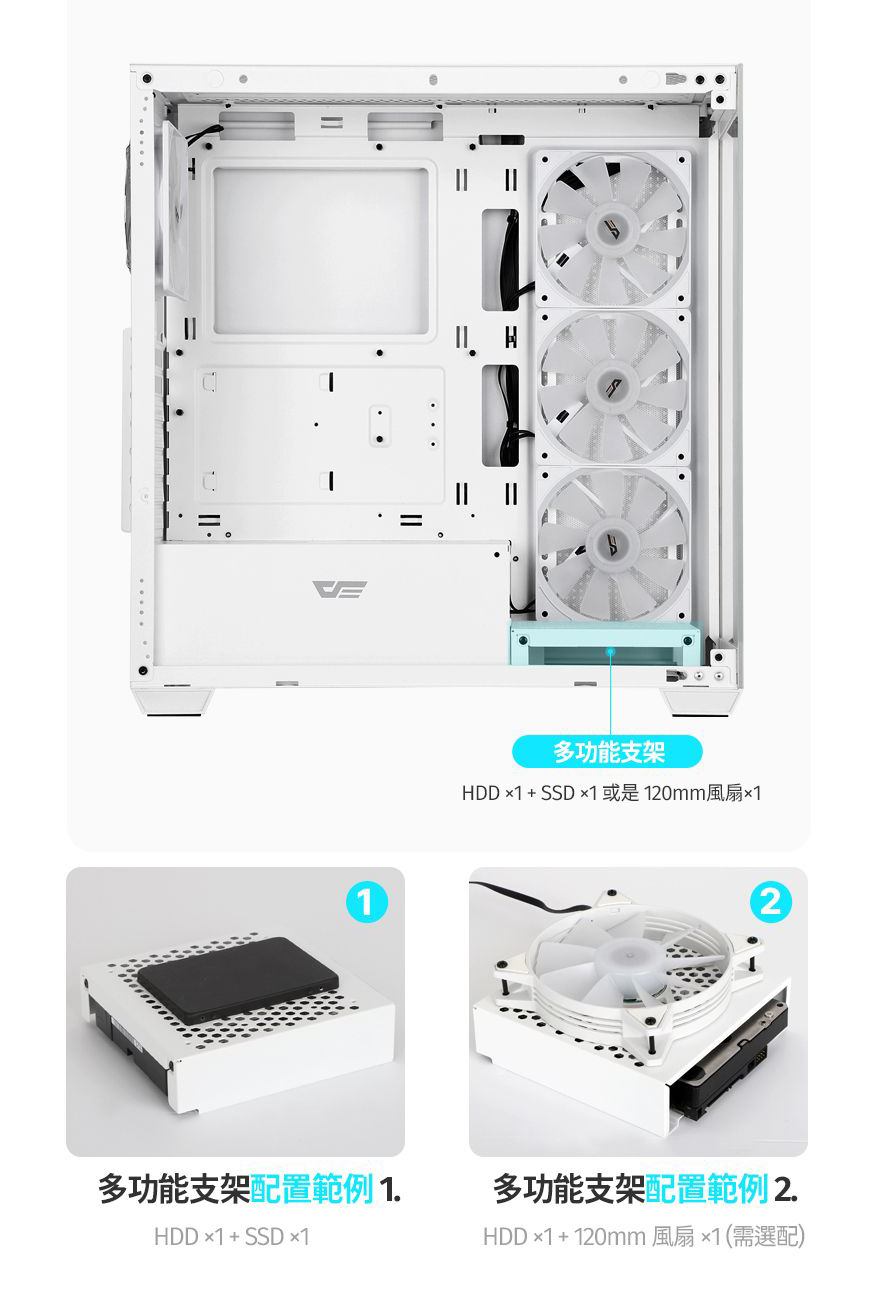 多功能支架

HDD ×1 + SSD ×1 或是 120mm風扇×1

1

2

多功能支架配置範例 1.

HDD ×1 + SSD ×1

多功能支架配置範例 2.

HDD ×1 + 120mm 風扇 ×1 (需選配)