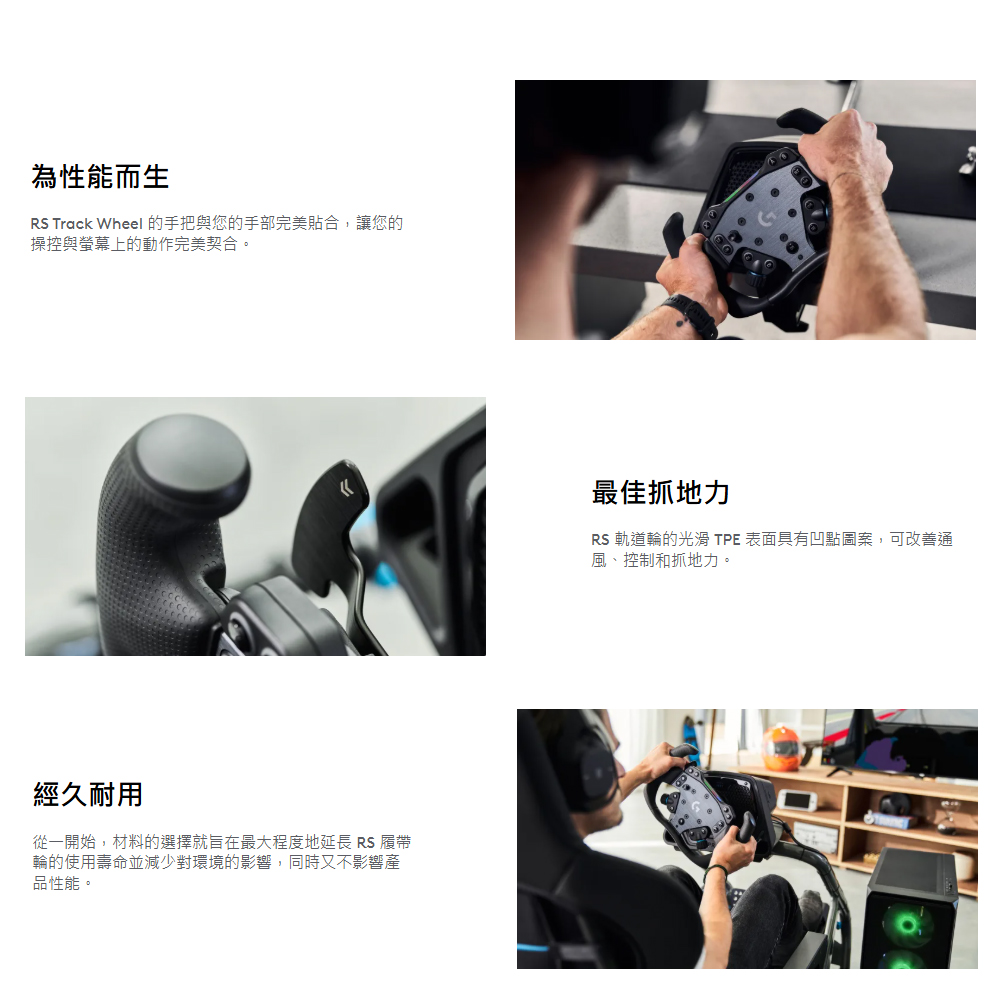 為性能而生

RS Track Wheel 的手把與您的手部完美貼合，讓您的操控與螢幕上的動作完美契合。

最佳抓地力

RS 軌道輪的光滑 TPE 表面具有凹點圖案，可改善通風、控制和抓地力。

經久耐用

從一開始，材料的選擇就旨在最大程度地延長 RS 履帶輪的使用壽命並減少對環境的影響，同時又不影響產品性能。