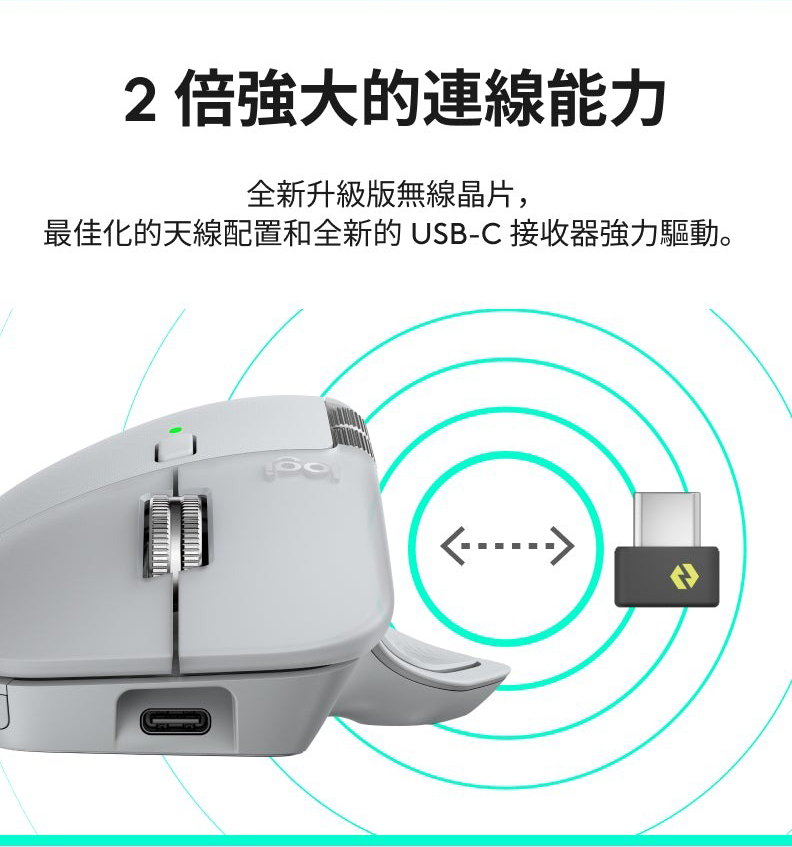 2 倍強大的連線能力

全新升級版無線晶片，
最佳化的天線配置和全新的 USB-C 接收器強力驅動。

logi