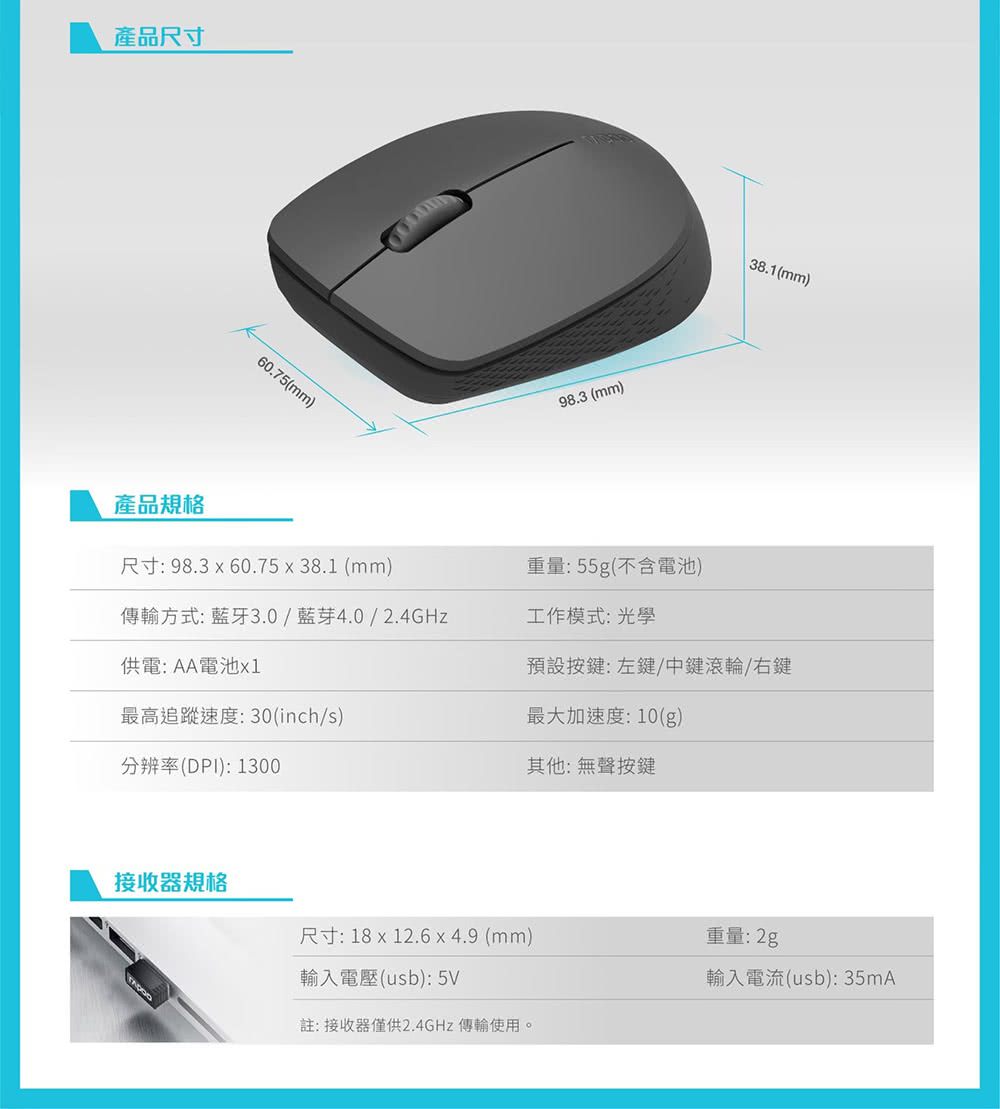 產品尺寸

38.1(mm)

60.75(mm)

98.3 (mm)

產品規格

| 尺寸: 98.3 x 60.75 x 38.1 (mm) | 重量: 55g(不含電池) |
|---|---|
| 傳輸方式: 藍牙3.0 / 藍芽4.0 / 2.4GHz | 工作模式: 光學 |
| 供電: AA電池x1 | 預設按鍵: 左鍵/中鍵滾輪/右鍵 |
| 最高追蹤速度: 30(inch/s) | 最大加速度: 10(g) |
| 分辨率(DPI): 1300 | 其他: 無聲按鍵 |

接收器規格

rapoo

| 尺寸: 18 x 12.6 x 4.9 (mm) | 重量: 2g |
|---|---|
| 輸入電壓(usb): 5V | 輸入電流(usb): 35mA |

註: 接收器僅供2.4GHz 傳輸使用。