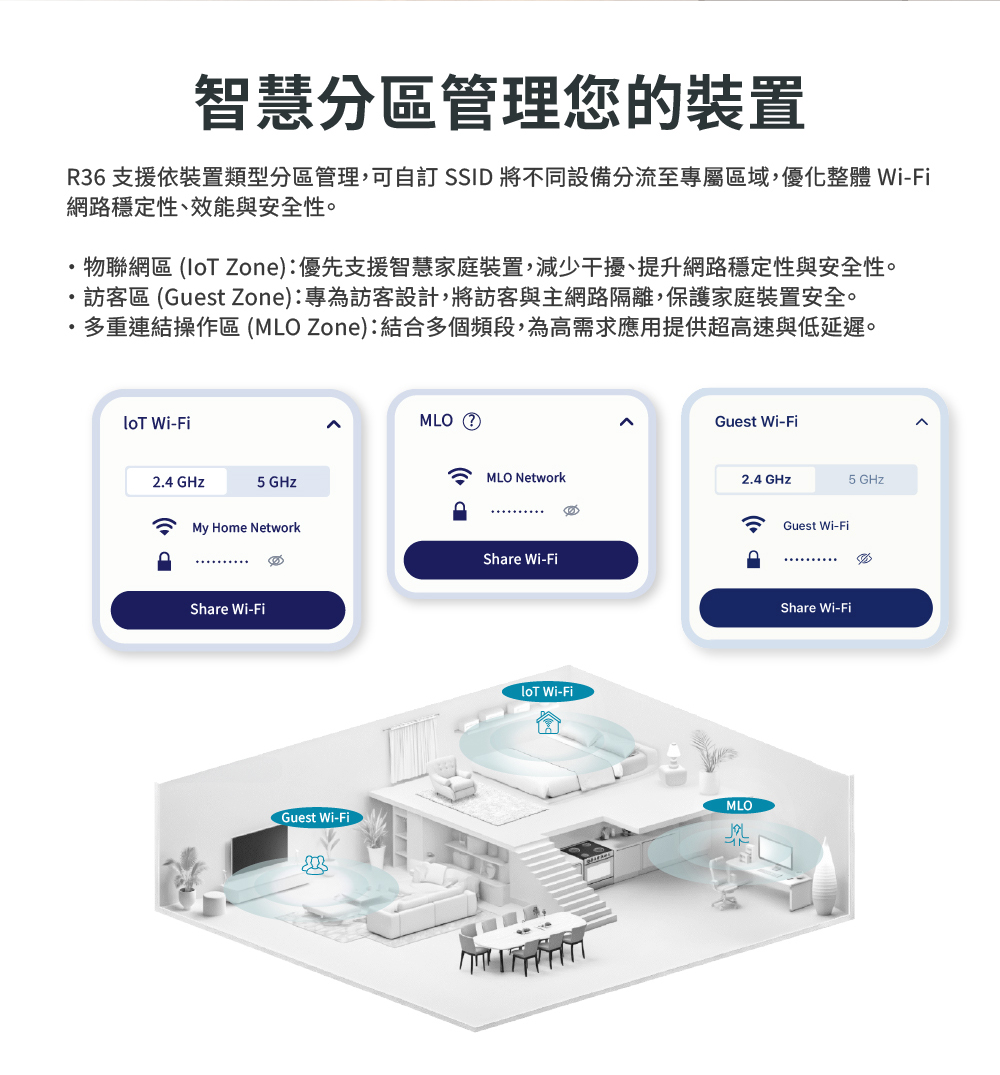 智慧分區管理您的裝置

R36 支援依裝置類型分區管理，可自訂 SSID 將不同設備分流至專屬區域，優化整體 Wi-Fi 網路穩定性、效能與安全性。

・物聯網區 (IoT Zone)：優先支援智慧家庭裝置，減少干擾、提升網路穩定性與安全性。
・訪客區 (Guest Zone)：專為訪客設計，將訪客與主網路隔離，保護家庭裝置安全。
・多重連結操作區 (MLO Zone)：結合多個頻段，為高需求應用提供超高速與低延遲。

IoT Wi-Fi
2.4 GHz
5 GHz
My Home Network
··········
Share Wi-Fi

MLO ?
MLO Network
··········
Share Wi-Fi

Guest Wi-Fi
2.4 GHz
5 GHz
Guest Wi-Fi
··········
Share Wi-Fi

IoT Wi-Fi
Guest Wi-Fi
MLO