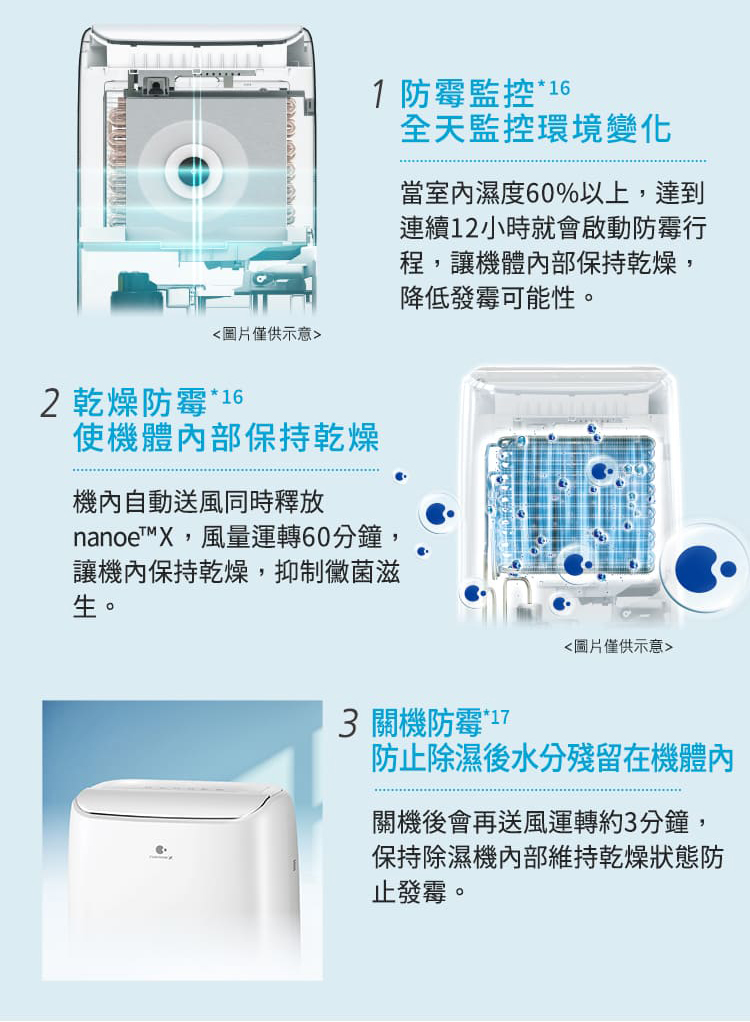 1 防霉監控*16
全天監控環境變化

當室內濕度60%以上，達到連續12小時就會啟動防霉行程，讓機體內部保持乾燥，降低發霉可能性。

<圖片僅供示意>

2 乾燥防霉*16
使機體內部保持乾燥

機內自動送風同時釋放nanoe™X，風量運轉60分鐘，讓機內保持乾燥，抑制黴菌滋生。

<圖片僅供示意>

3 關機防霉*17
防止除濕後水分殘留在機體內

關機後會再送風運轉約3分鐘，保持除濕機內部維持乾燥狀態防止發霉。