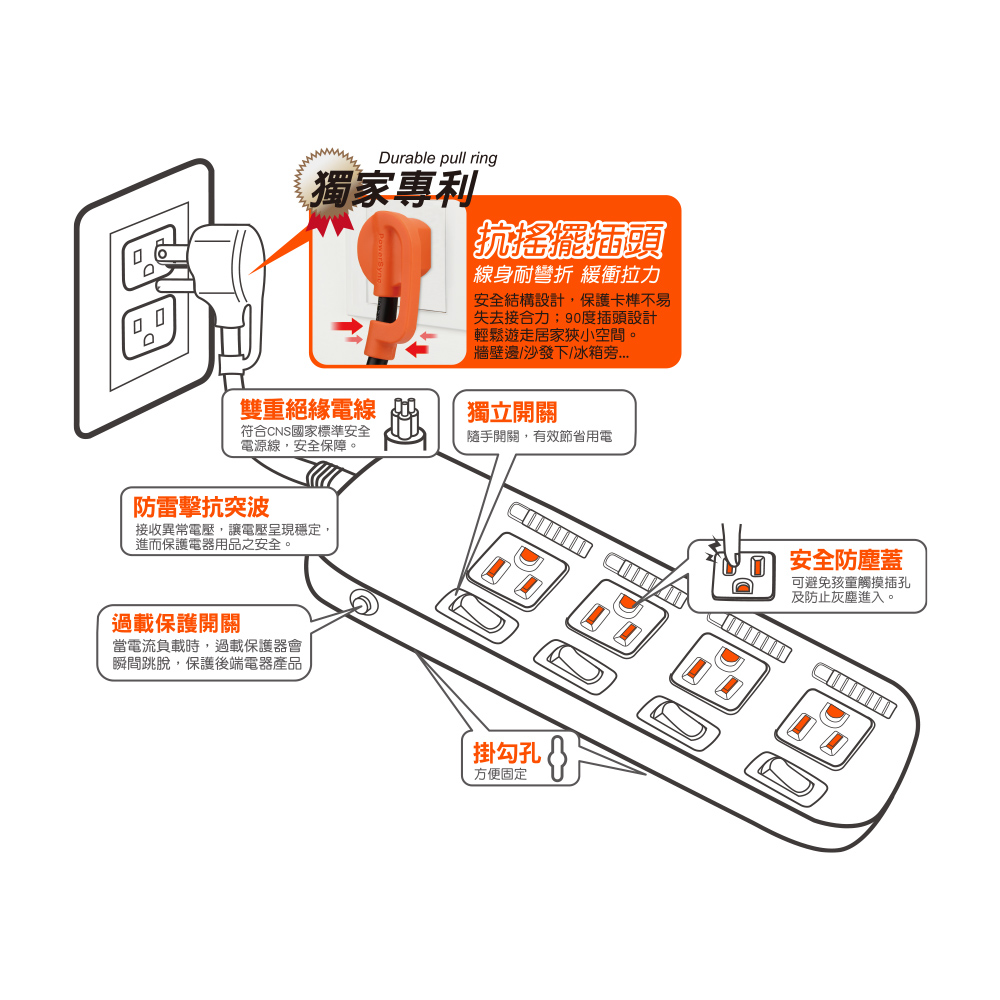 Durable pull ring

獨家專利

抗搖擺插頭

線身耐彎折 緩衝拉力

安全結構設計，保護卡榫不易失去接合力；90度插頭設計輕鬆遊走居家狹小空間。牆壁邊/沙發下/冰箱旁...

雙重絕緣電線

符合CNS國家標準安全電源線，安全保障。

獨立開關

隨手開關，有效節省用電

防雷擊抗突波

接收異常電壓，讓電壓呈現穩定，進而保護電器用品之安全。

安全防塵蓋

可避免孩童觸摸插孔及防止灰塵進入。

過載保護開關

當電流負載時，過載保護器會瞬間跳脫，保護後端電器產品

掛勾孔

方便固定