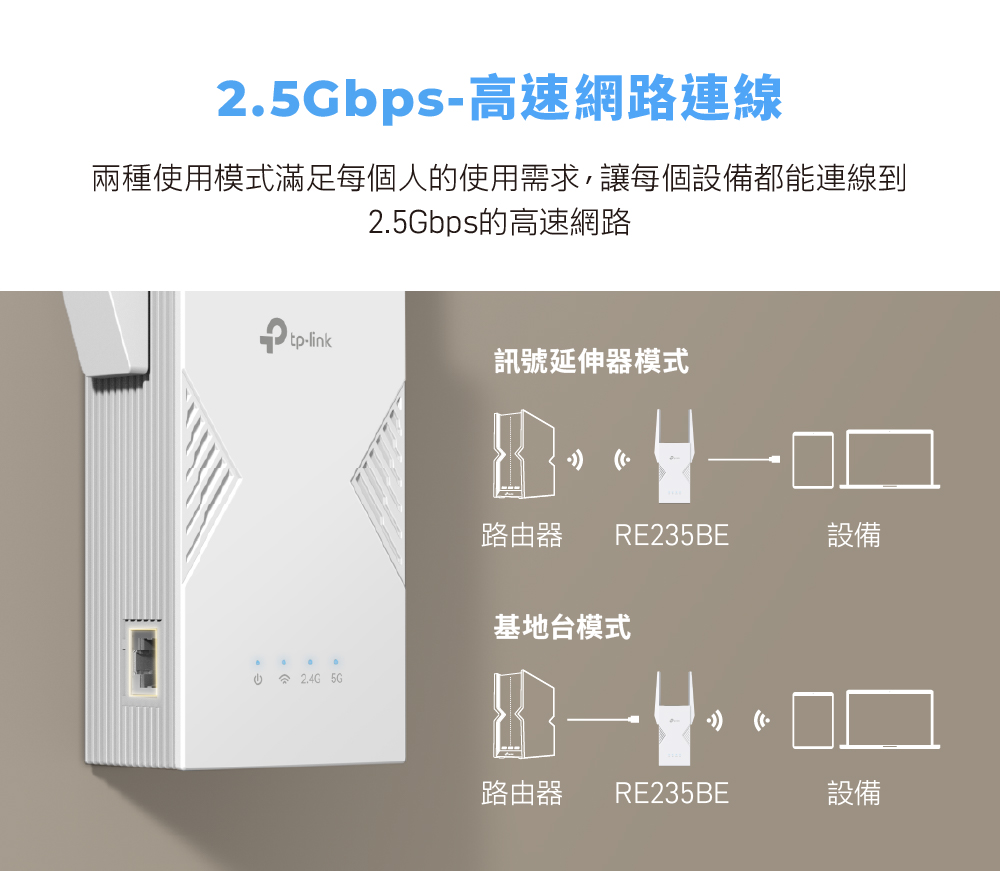 2.5Gbps-高速網路連線

兩種使用模式滿足每個人的使用需求，讓每個設備都能連線到 2.5Gbps的高速網路

tp-link

2.4G 5G

訊號延伸器模式

路由器 RE235BE 設備

基地台模式

路由器 RE235BE 設備