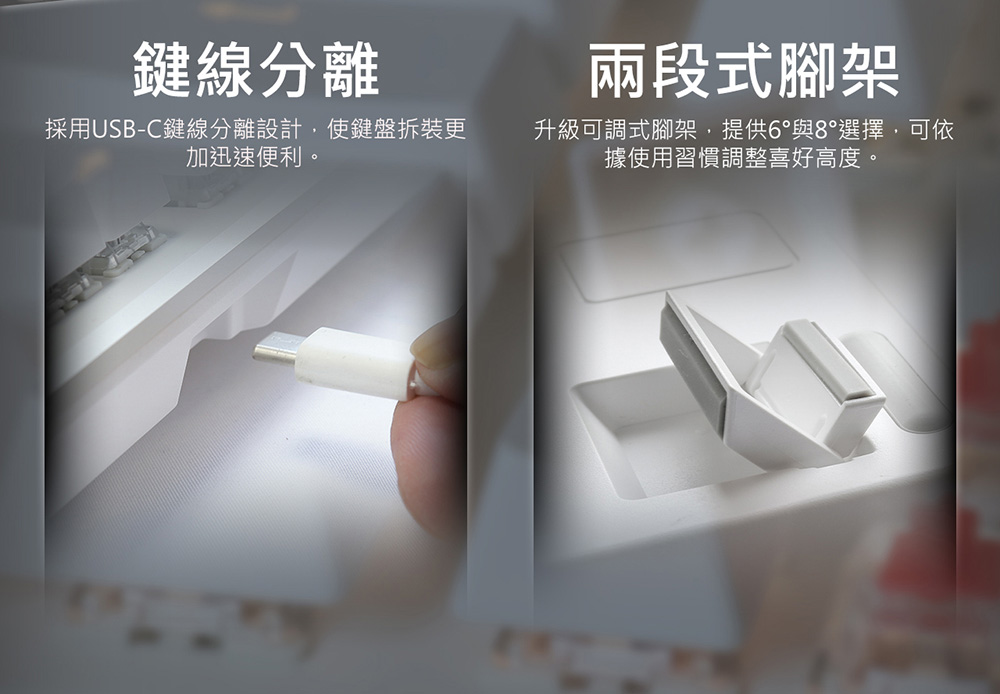 鍵線分離

採用USB-C鍵線分離設計，使鍵盤拆裝更加迅速便利。

兩段式腳架

升級可調式腳架，提供6°與8°選擇，可依據使用習慣調整喜好高度。