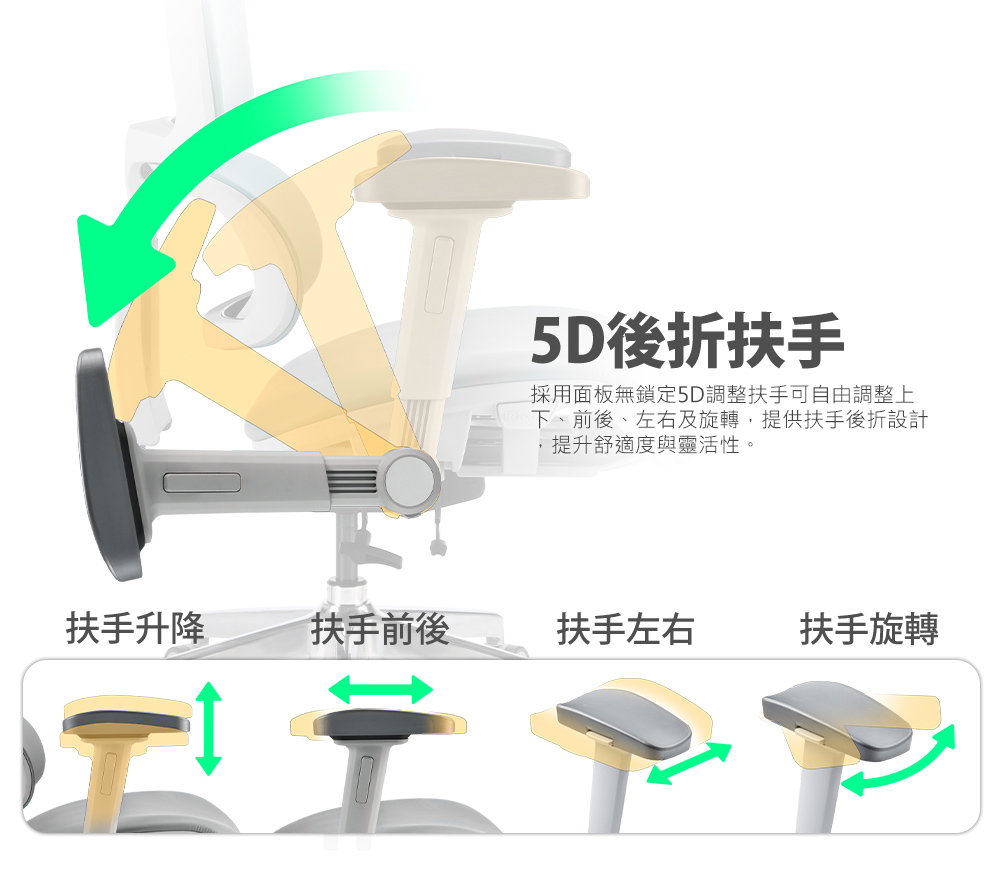 5D後折扶手

採用面板無鎖定5D調整扶手可自由調整上下、前後、左右及旋轉，提供扶手後折設計，提升舒適度與靈活性。

扶手升降

扶手前後

扶手左右

扶手旋轉