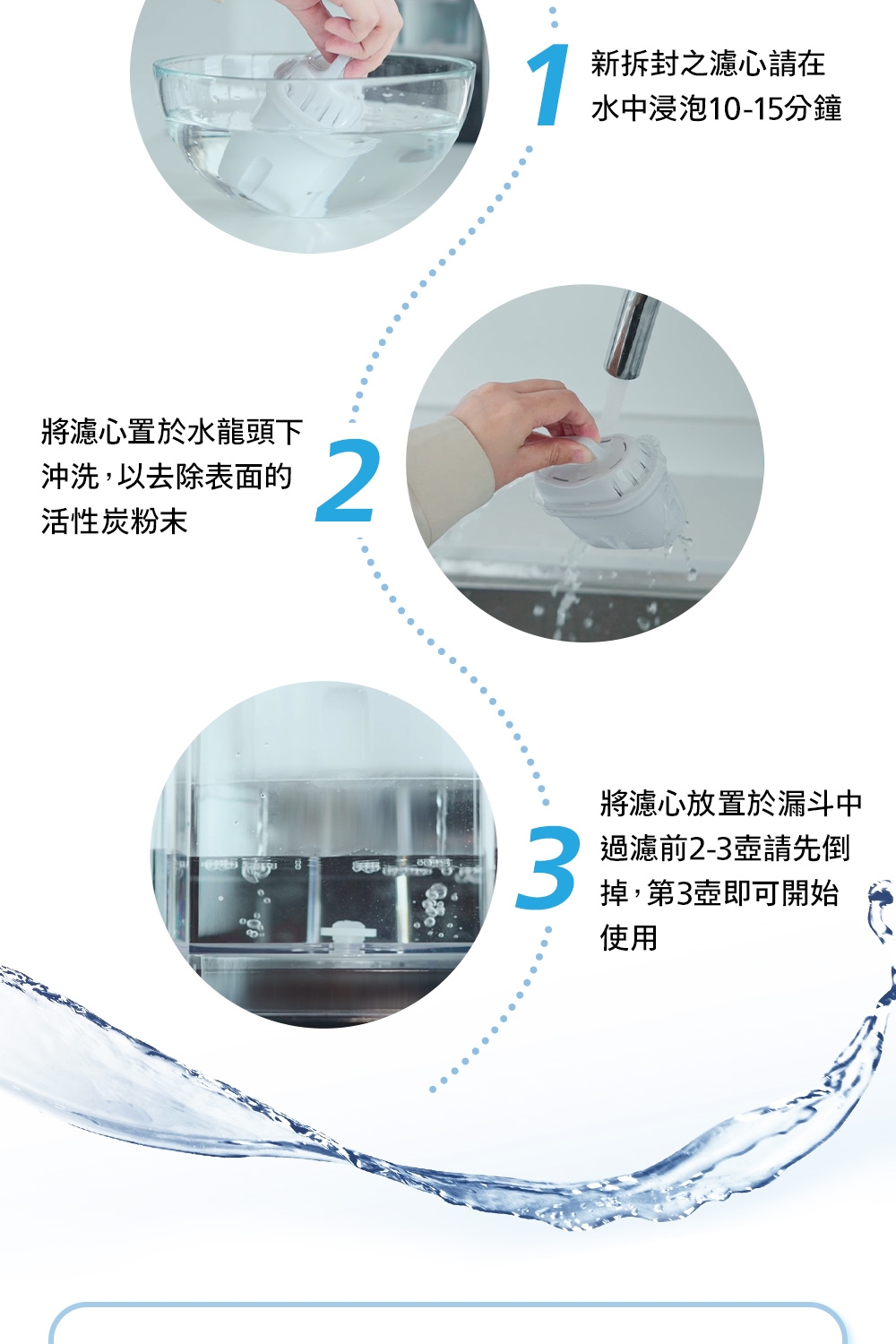 1
新拆封之濾心請在水中浸泡10-15分鐘

將濾心置於水龍頭下沖洗，以去除表面的活性炭粉末
2

3
將濾心放置於漏斗中過濾前2-3壺請先倒掉，第3壺即可開始使用