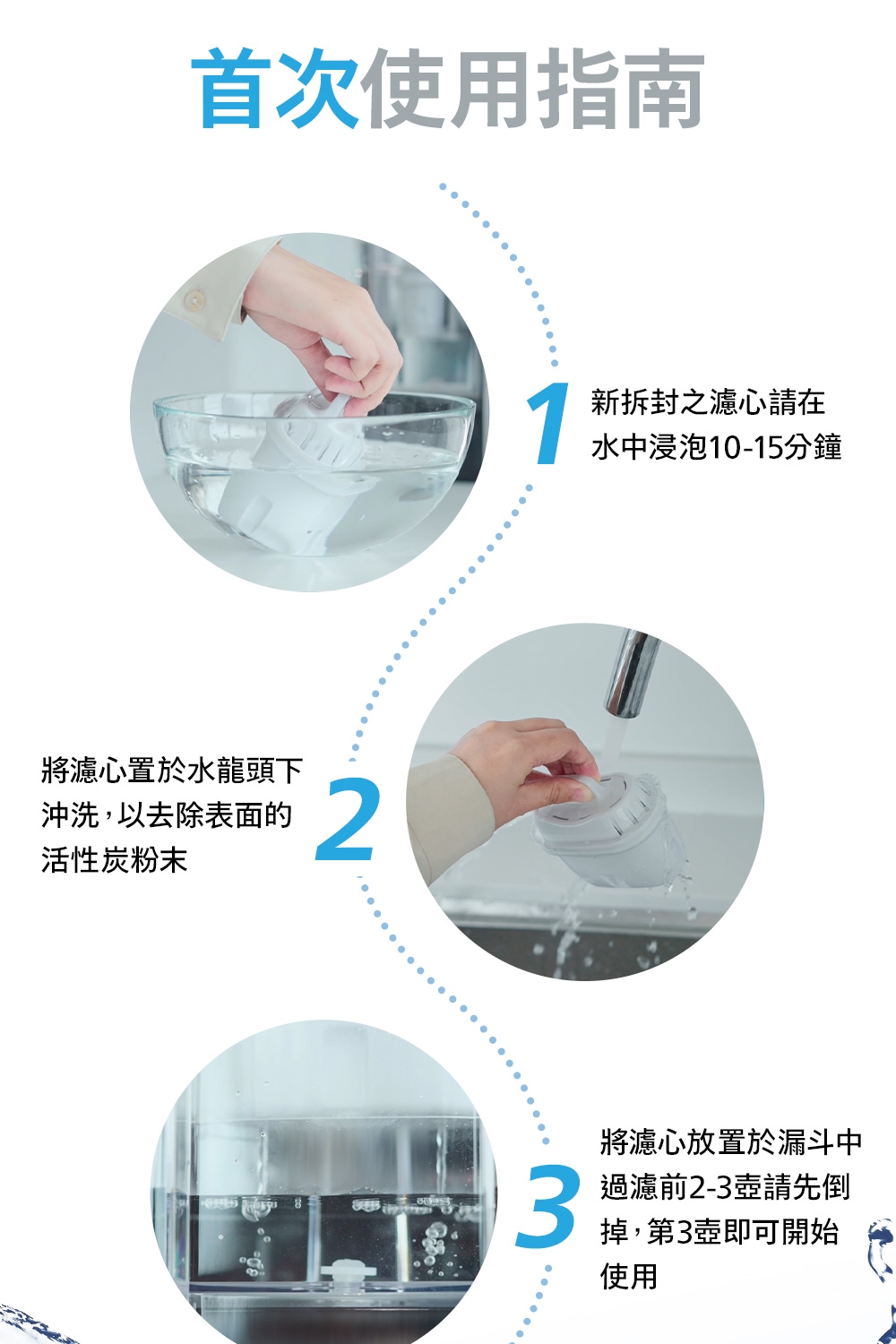 首次使用指南

1 新拆封之濾心請在水中浸泡10-15分鐘

將濾心置於水龍頭下沖洗，以去除表面的活性炭粉末 2

3 將濾心放置於漏斗中過濾前2-3壺請先倒掉，第3壺即可開始使用