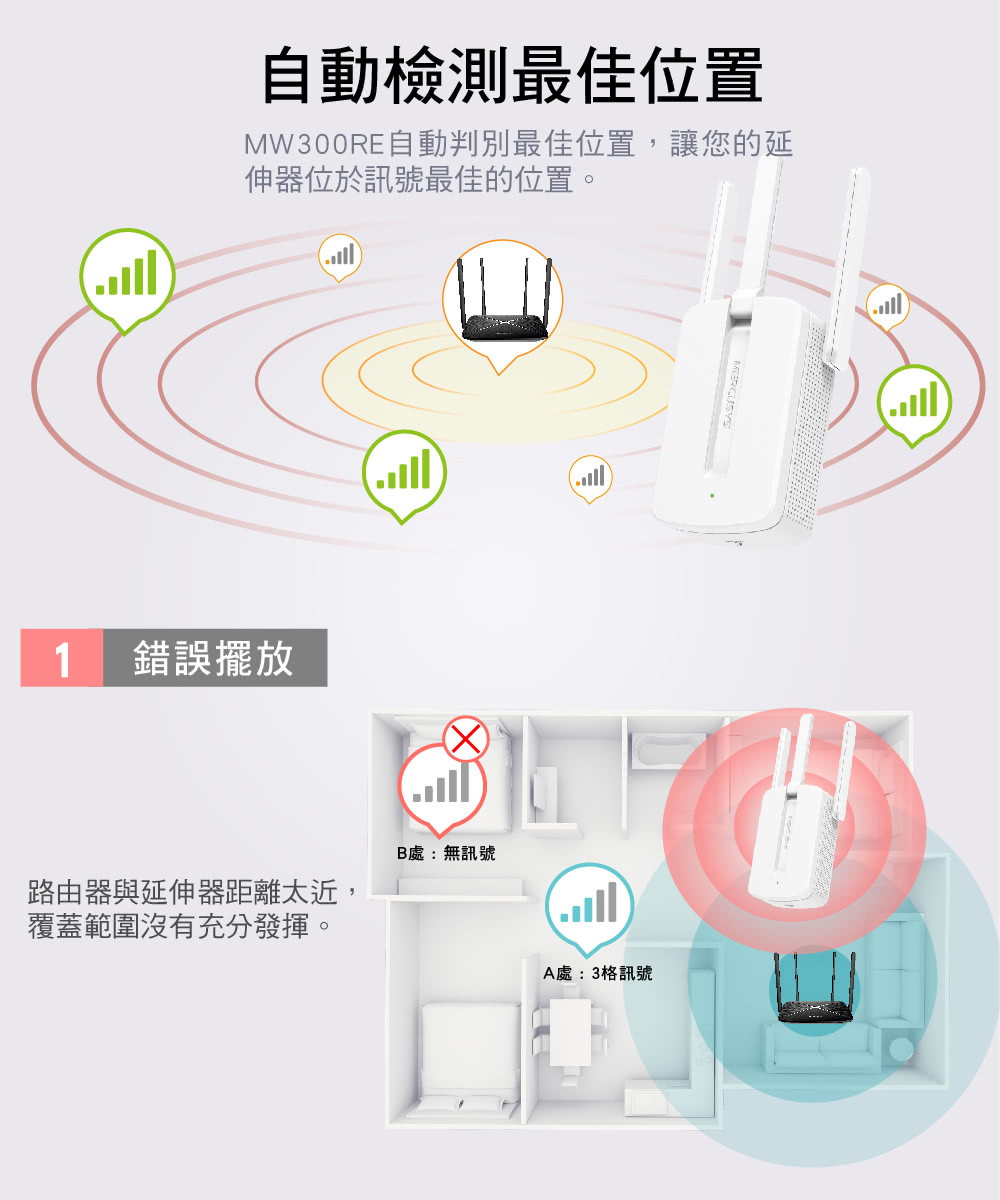 自動檢測最佳位置

MW300RE自動判別最佳位置，讓您的延伸器位於訊號最佳的位置。

MERCUSYS

1 錯誤擺放

路由器與延伸器距離太近，覆蓋範圍沒有充分發揮。

B處：無訊號

A處：3格訊號