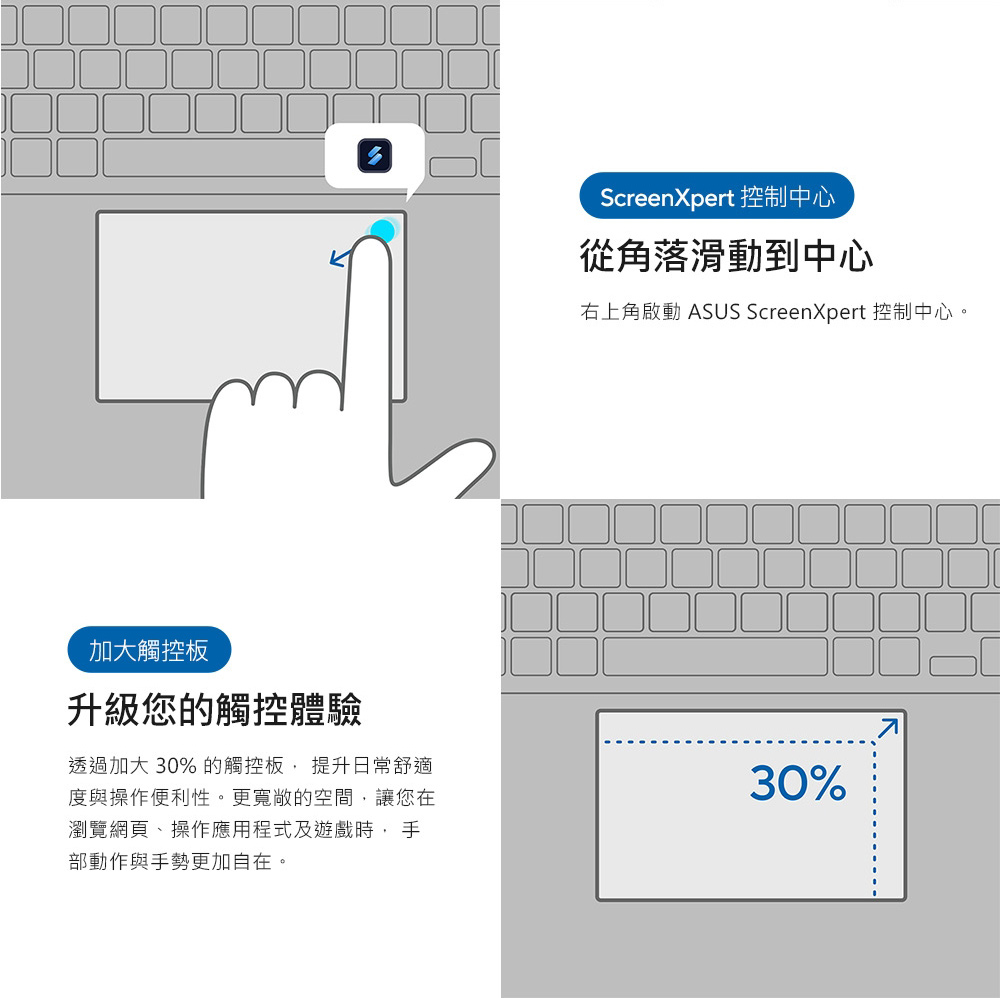 ScreenXpert 控制中心

從角落滑動到中心

右上角啟動 ASUS ScreenXpert 控制中心。

加大觸控板

升級您的觸控體驗

透過加大 30% 的觸控板， 提升日常舒適度與操作便利性。更寬敞的空間，讓您在瀏覽網頁、操作應用程式及遊戲時， 手部動作與手勢更加自在。

30%