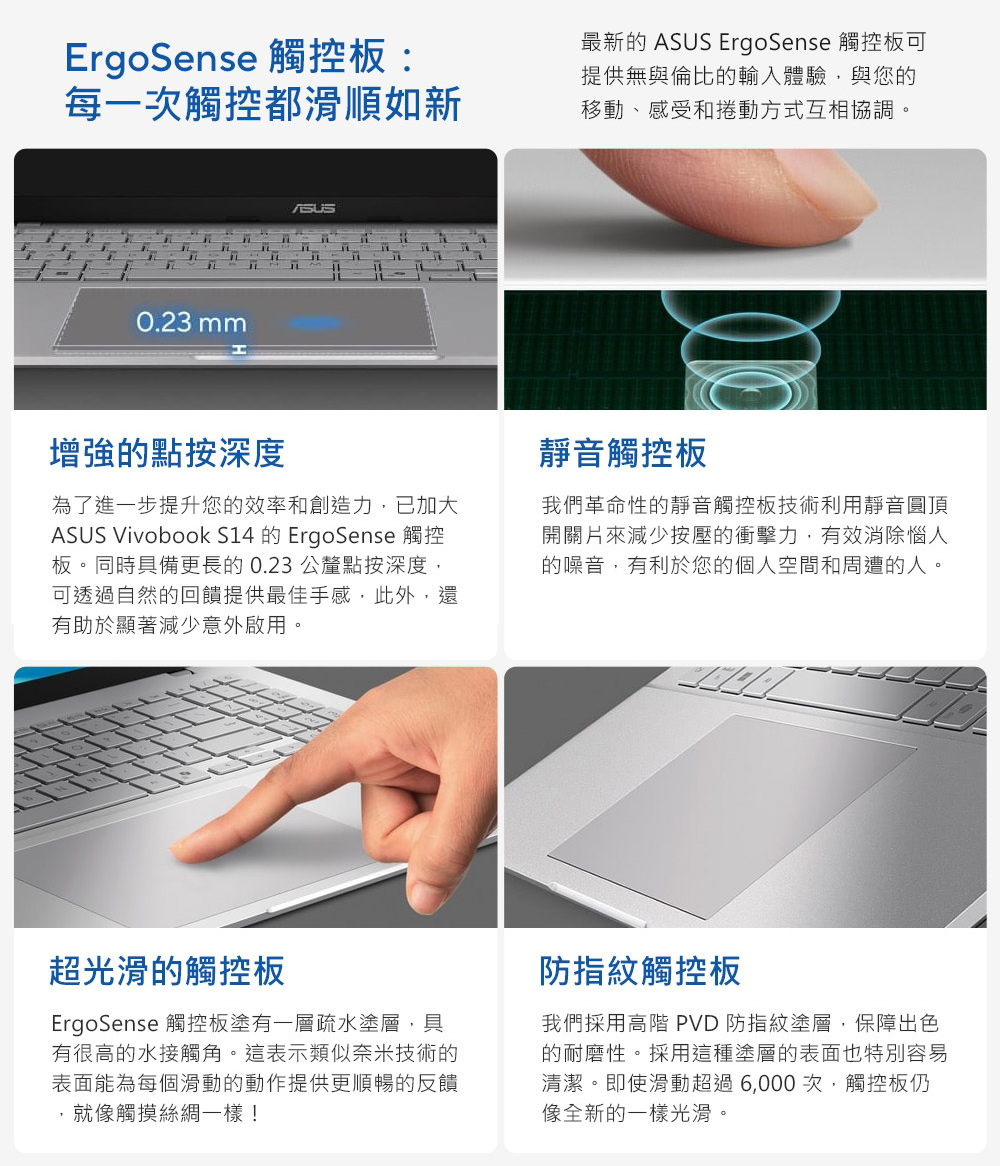 ErgoSense 觸控板：
每一次觸控都滑順如新

最新的 ASUS ErgoSense 觸控板可提供無與倫比的輸入體驗，與您的移動、感受和捲動方式互相協調。

ASUS

0.23 mm

增強的點按深度

為了進一步提升您的效率和創造力，已加大 ASUS Vivobook S14 的 ErgoSense 觸控板。同時具備更長的 0.23 公釐點按深度，可透過自然的回饋提供最佳手感，此外，還有助於顯著減少意外啟用。

靜音觸控板

我們革命性的靜音觸控板技術利用靜音圓頂開關片來減少按壓的衝擊力，有效消除惱人的噪音，有利於您的個人空間和周遭的人。

超光滑的觸控板

ErgoSense 觸控板塗有一層疏水塗層，具有很高的水接觸角。這表示類似奈米技術的表面能為每個滑動的動作提供更順暢的反饋，就像觸摸絲綢一樣！

防指紋觸控板

我們採用高階 PVD 防指紋塗層，保障出色的耐磨性。採用這種塗層的表面也特別容易清潔。即使滑動超過 6,000 次，觸控板仍像全新的一樣光滑。