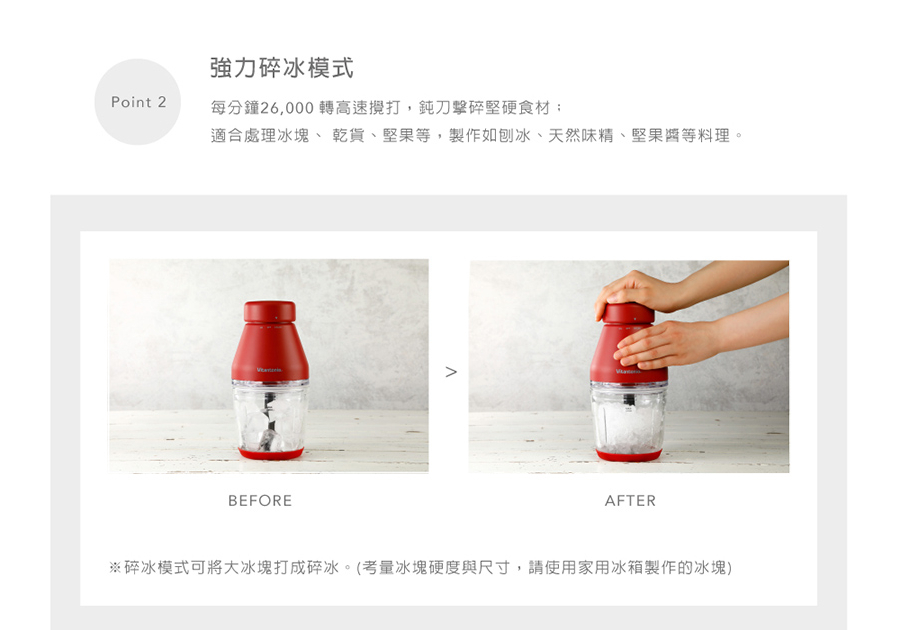 Point 2

強力碎冰模式

每分鐘26,000 轉高速攪打，鈍刀擊碎堅硬食材；
適合處理冰塊、 乾貨、堅果等，製作如刨冰、天然味精、堅果醬等料理。

Vitantonio

>

Vitantonio

BEFORE

AFTER

※碎冰模式可將大冰塊打成碎冰。(考量冰塊硬度與尺寸，請使用家用冰箱製作的冰塊)