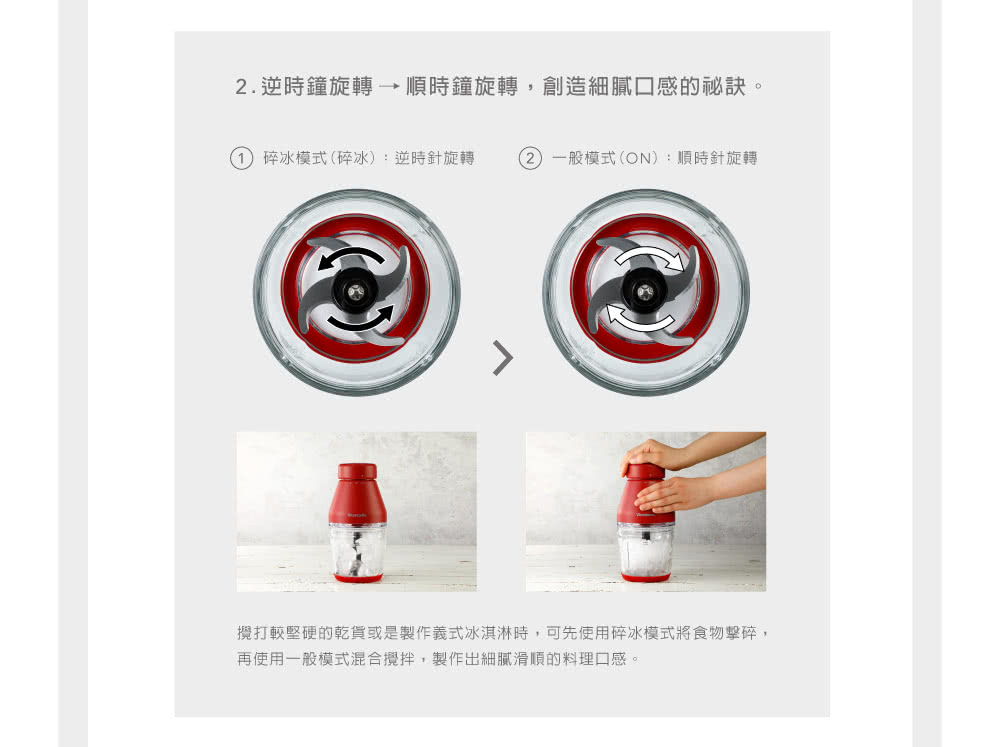 2. 逆時鐘旋轉 → 順時鐘旋轉，創造細膩口感的祕訣。

① 碎冰模式（碎冰）：逆時針旋轉

② 一般模式（ON）：順時針旋轉

攪打較堅硬的乾貨或是製作義式冰淇淋時，可先使用碎冰模式將食物擊碎，再使用一般模式混合攪拌，製作出細膩滑順的料理口感。