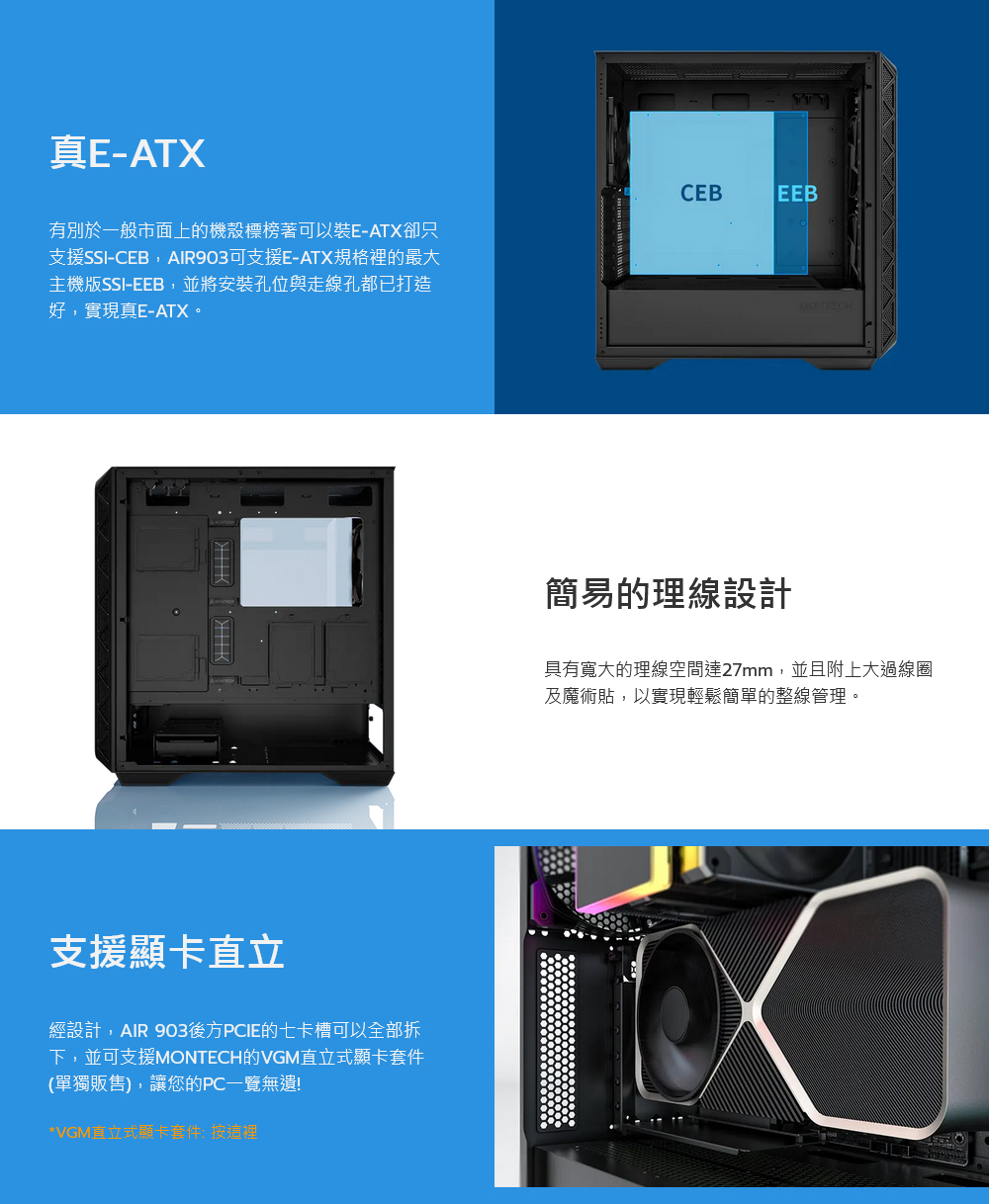 真E-ATX

有別於一般市面上的機殼標榜著可以裝E-ATX卻只支援SSI-CEB，AIR903可支援E-ATX規格裡的最大主機版SSI-EEB，並將安裝孔位與走線孔都已打造好，實現真E-ATX。

CEB

EEB

MONTECH

簡易的理線設計

具有寬大的理線空間達27mm，並且附上大過線圈及魔術貼，以實現輕鬆簡單的整線管理。

支援顯卡直立

經設計，AIR 903後方PCIE的七卡槽可以全部拆下，並可支援MONTECH的VGM直立式顯卡套件(單獨販售)，讓您的PC一覽無遺!

*VGM直立式顯卡套件: 按這裡