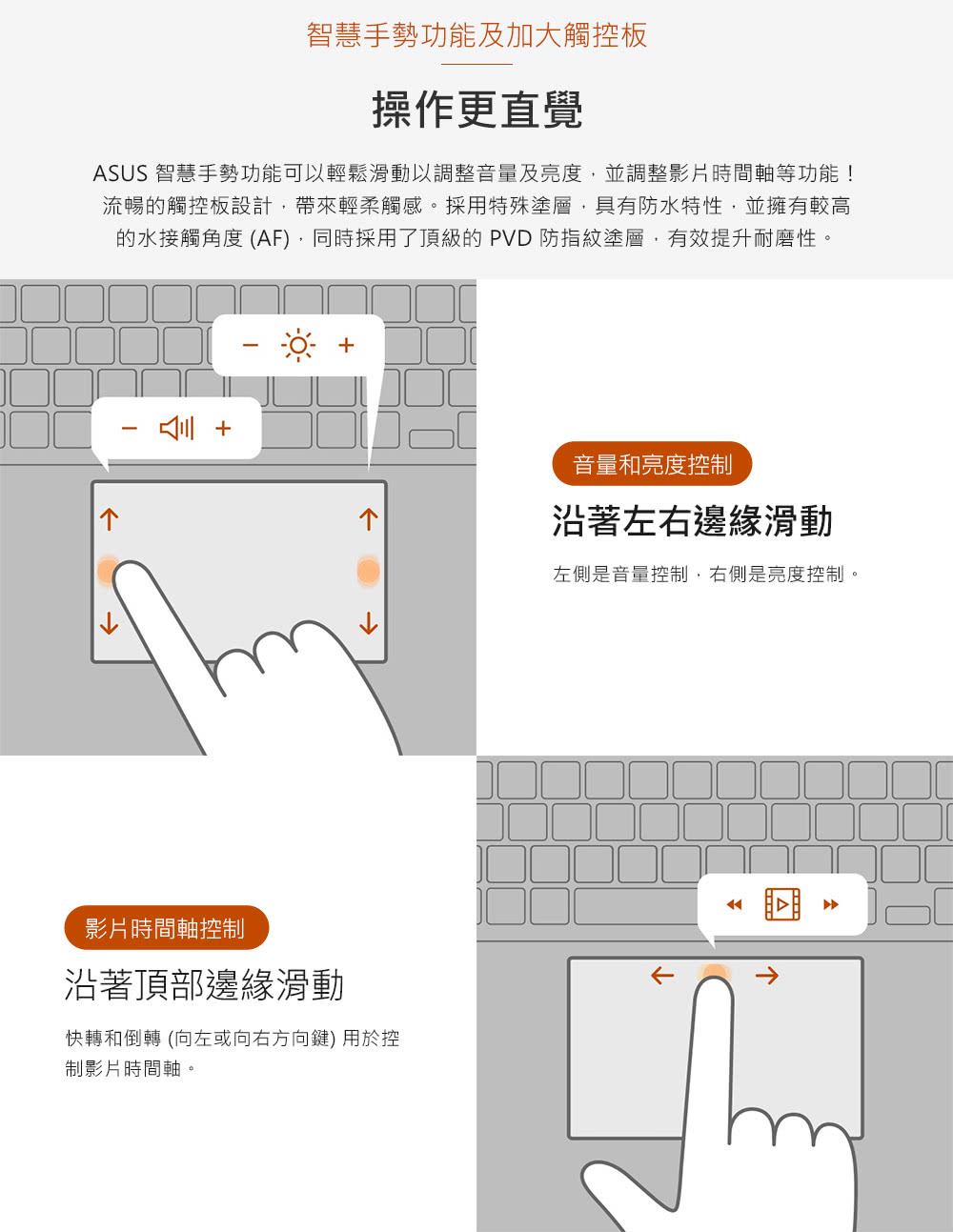 智慧手勢功能及加大觸控板

操作更直覺

ASUS 智慧手勢功能可以輕鬆滑動以調整音量及亮度，並調整影片時間軸等功能！流暢的觸控板設計，帶來輕柔觸感。採用特殊塗層，具有防水特性，並擁有較高的水接觸角度 (AF)，同時採用了頂級的 PVD 防指紋塗層，有效提升耐磨性。

− +

− +

音量和亮度控制

沿著左右邊緣滑動

左側是音量控制，右側是亮度控制。

影片時間軸控制

沿著頂部邊緣滑動

快轉和倒轉 (向左或向右方向鍵) 用於控制影片時間軸。