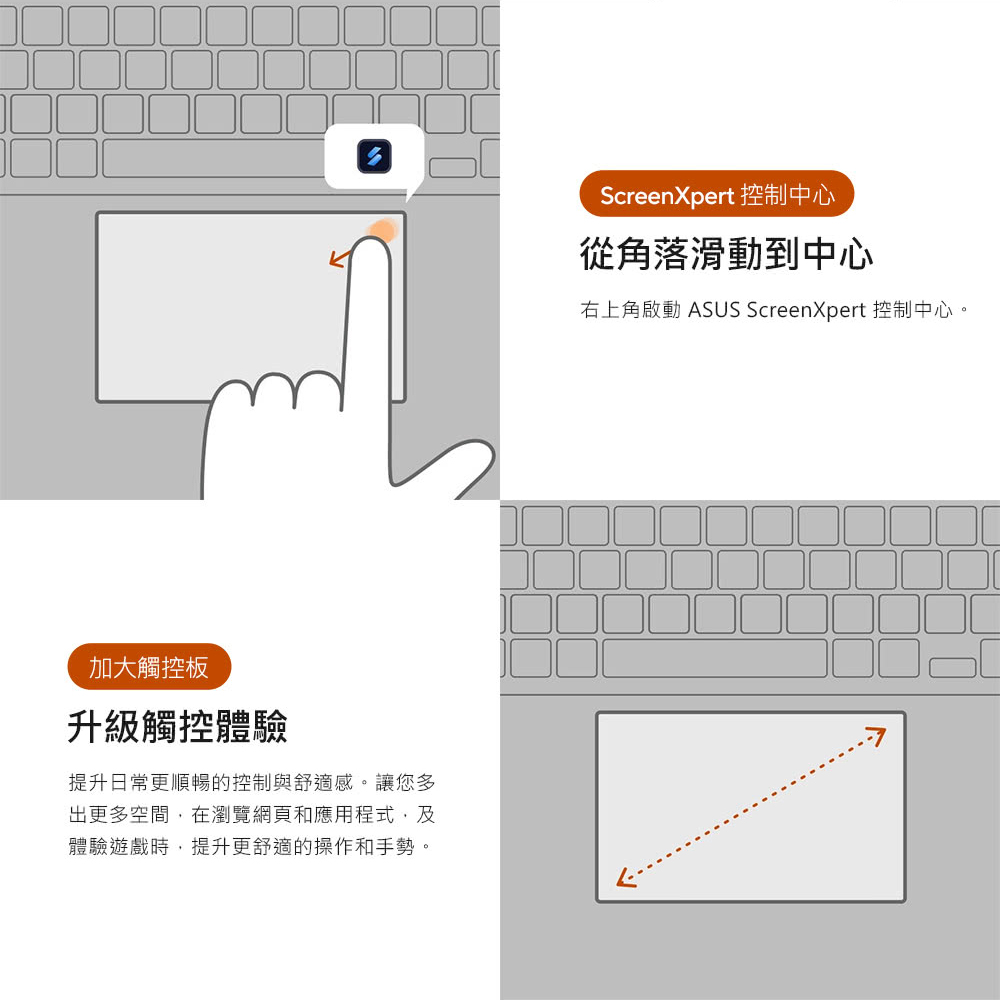 ScreenXpert 控制中心

從角落滑動到中心

右上角啟動 ASUS ScreenXpert 控制中心。

加大觸控板

升級觸控體驗

提升日常更順暢的控制與舒適感。讓您多出更多空間，在瀏覽網頁和應用程式，及體驗遊戲時，提升更舒適的操作和手勢。