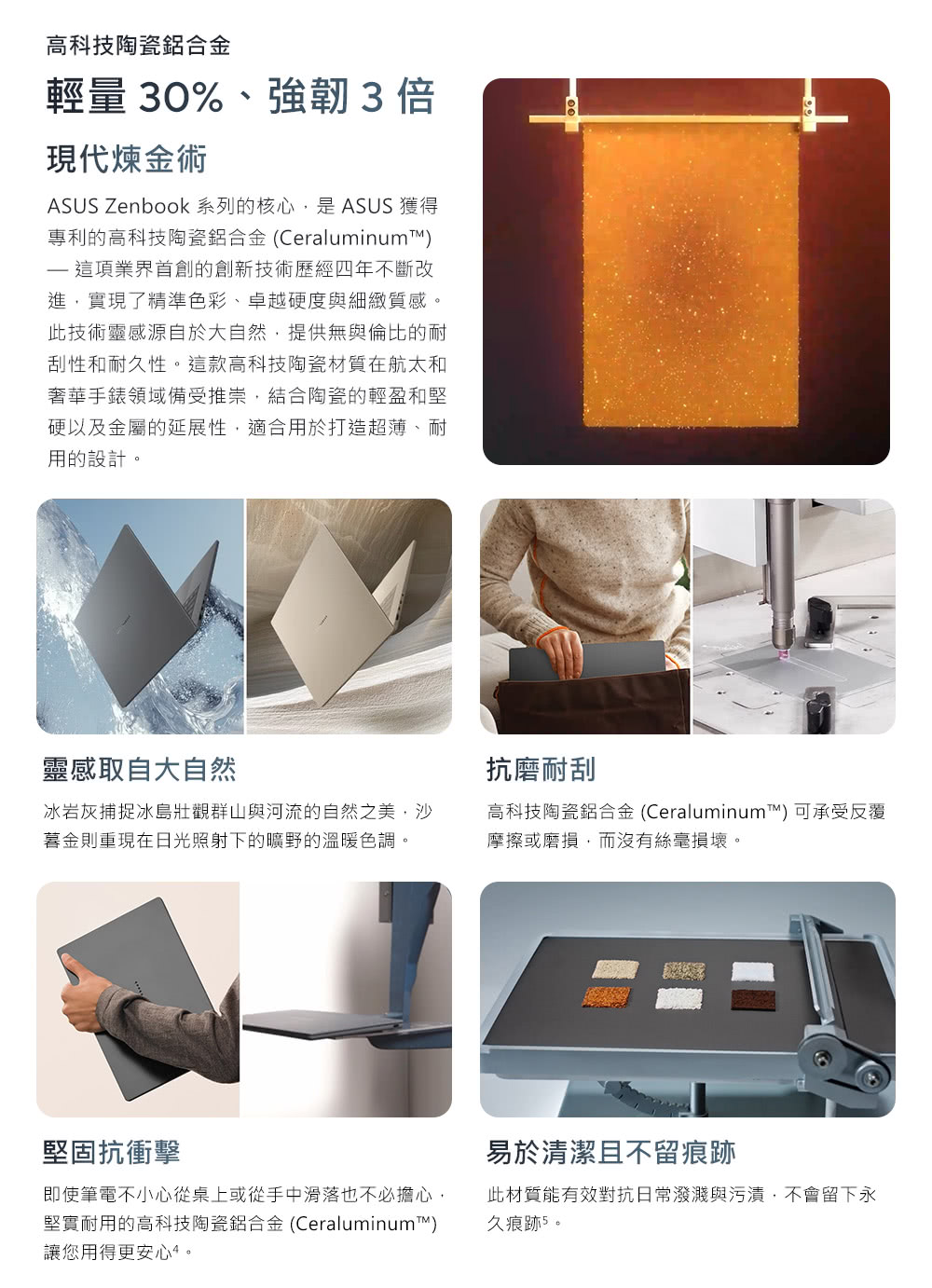 高科技陶瓷鋁合金

輕量 30%、強韌 3 倍

現代煉金術

ASUS Zenbook 系列的核心，是 ASUS 獲得專利的高科技陶瓷鋁合金 (Ceraluminum™) — 這項業界首創的創新技術歷經四年不斷改進，實現了精準色彩、卓越硬度與細緻質感。此技術靈感源自於大自然，提供無與倫比的耐刮性和耐久性。這款高科技陶瓷材質在航太和奢華手錶領域備受推崇，結合陶瓷的輕盈和堅硬以及金屬的延展性，適合用於打造超薄、耐用的設計。

靈感取自大自然

冰岩灰捕捉冰島壯觀群山與河流的自然之美，沙暮金則重現在日光照射下的曠野的溫暖色調。

抗磨耐刮

高科技陶瓷鋁合金 (Ceraluminum™) 可承受反覆摩擦或磨損，而沒有絲毫損壞。

堅固抗衝擊

即使筆電不小心從桌上或從手中滑落也不必擔心，堅實耐用的高科技陶瓷鋁合金 (Ceraluminum™) 讓您用得更安心$^4$。

易於清潔且不留痕跡

此材質能有效對抗日常潑濺與污漬，不會留下永久痕跡$^5$。