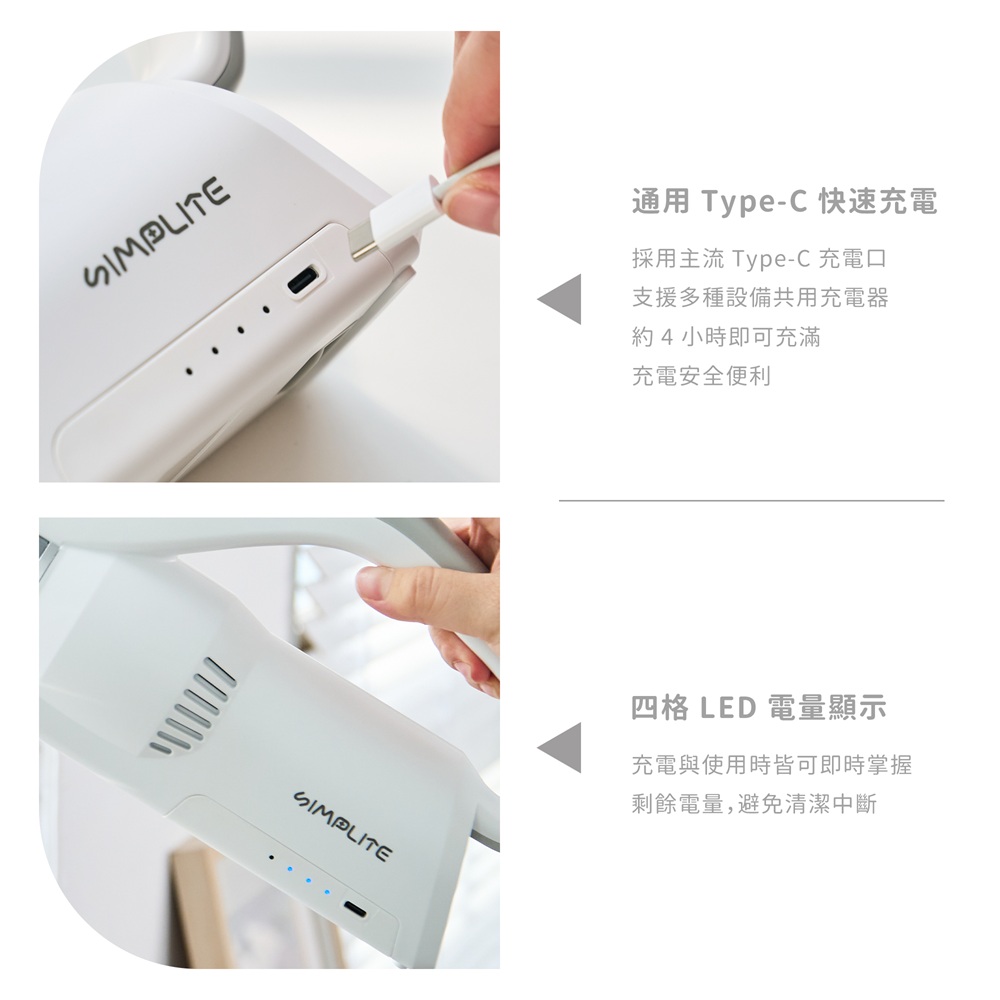 SIMPLITE

通用 Type-C 快速充電

採用主流 Type-C 充電口
支援多種設備共用充電器
約 4 小時即可充滿
充電安全便利

SIMPLITE

四格 LED 電量顯示

充電與使用時皆可即時掌握
剩餘電量，避免清潔中斷