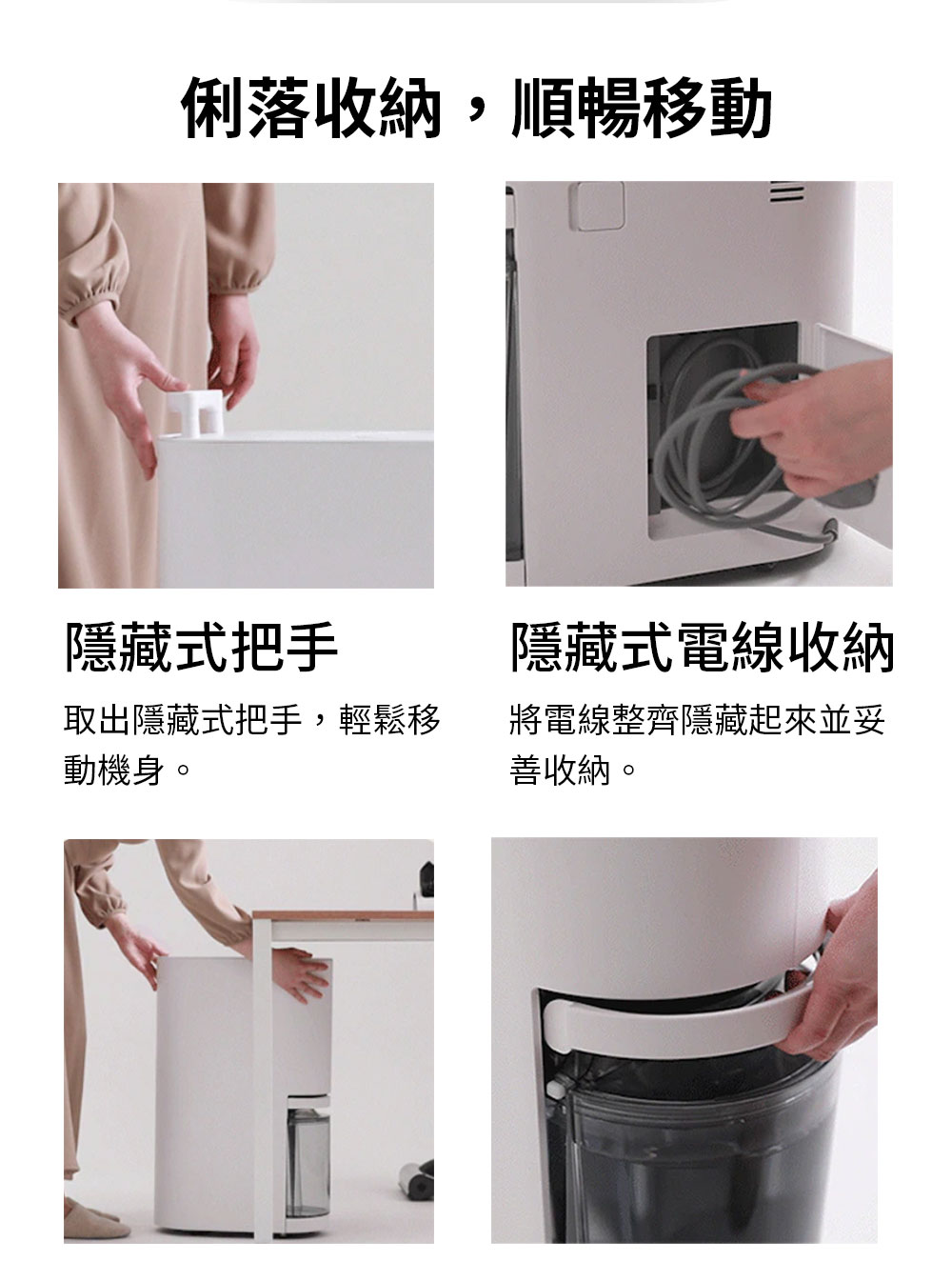 俐落收納，順暢移動

隱藏式把手

取出隱藏式把手，輕鬆移動機身。

隱藏式電線收納

將電線整齊隱藏起來並妥善收納。