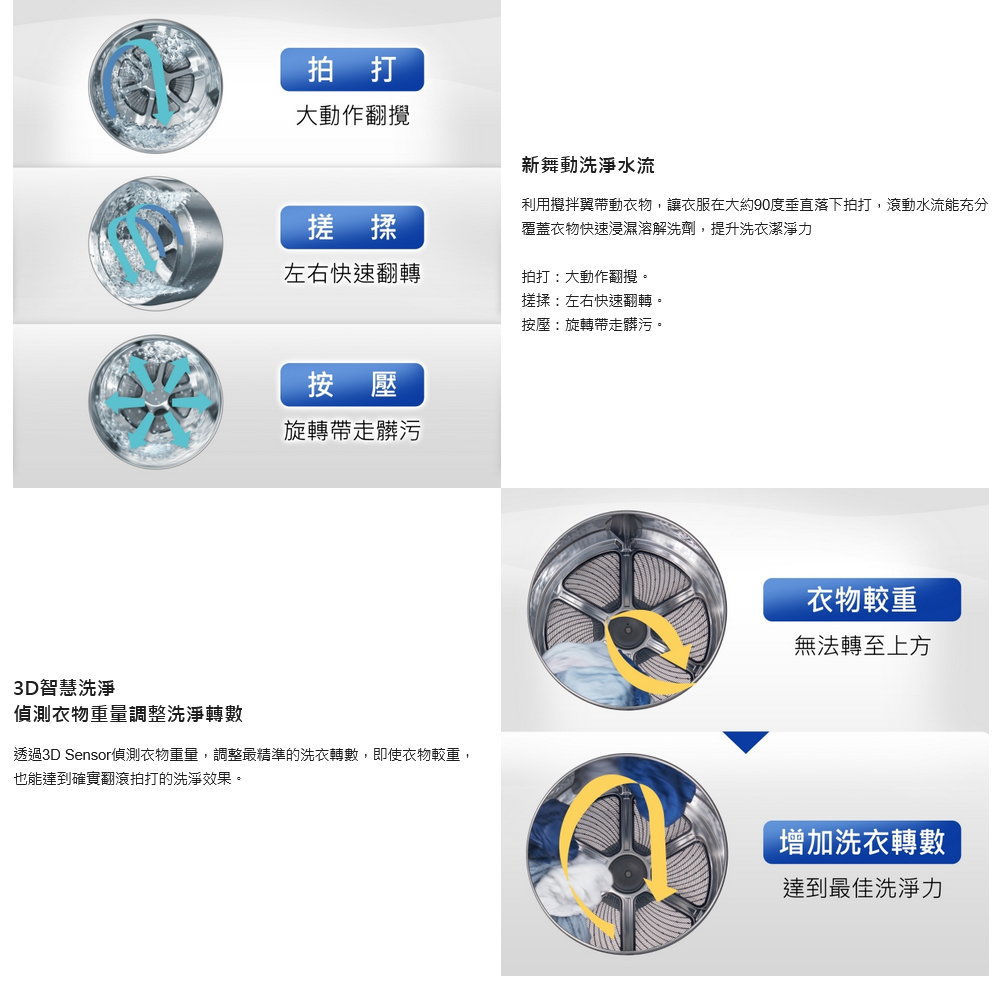 拍 打
大動作翻攪

搓 揉
左右快速翻轉

按 壓
旋轉帶走髒污

新舞動洗淨水流

利用攪拌翼帶動衣物，讓衣服在大約90度垂直落下拍打，滾動水流能充分覆蓋衣物快速浸濕溶解洗劑，提升洗衣潔淨力

拍打：大動作翻攪。
搓揉：左右快速翻轉。
按壓：旋轉帶走髒污。

3D智慧洗淨
偵測衣物重量調整洗淨轉數

透過3D Sensor偵測衣物重量，調整最精準的洗衣轉數，即使衣物較重，也能達到確實翻滾拍打的洗淨效果。

衣物較重
無法轉至上方

增加洗衣轉數
達到最佳洗淨力