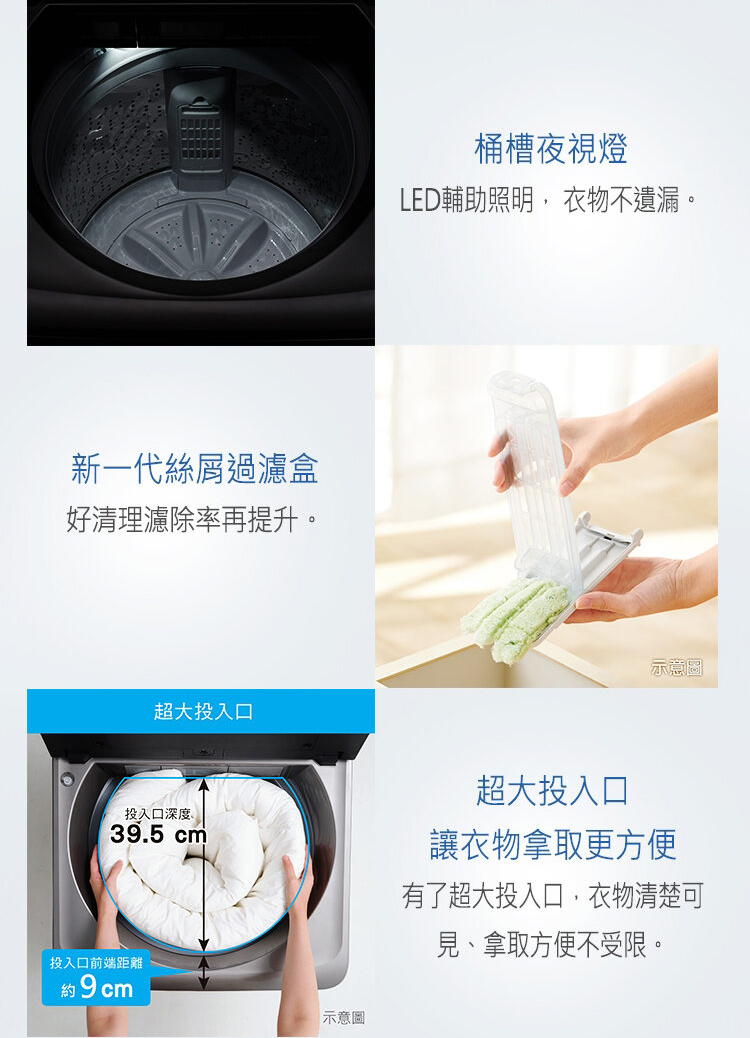 桶槽夜視燈

LED輔助照明， 衣物不遺漏。

新一代絲屑過濾盒

好清理濾除率再提升。

示意圖

超大投入口

投入口深度
39.5 cm

投入口前端距離
約 9 cm

示意圖

超大投入口

讓衣物拿取更方便

有了超大投入口，衣物清楚可見、拿取方便不受限。