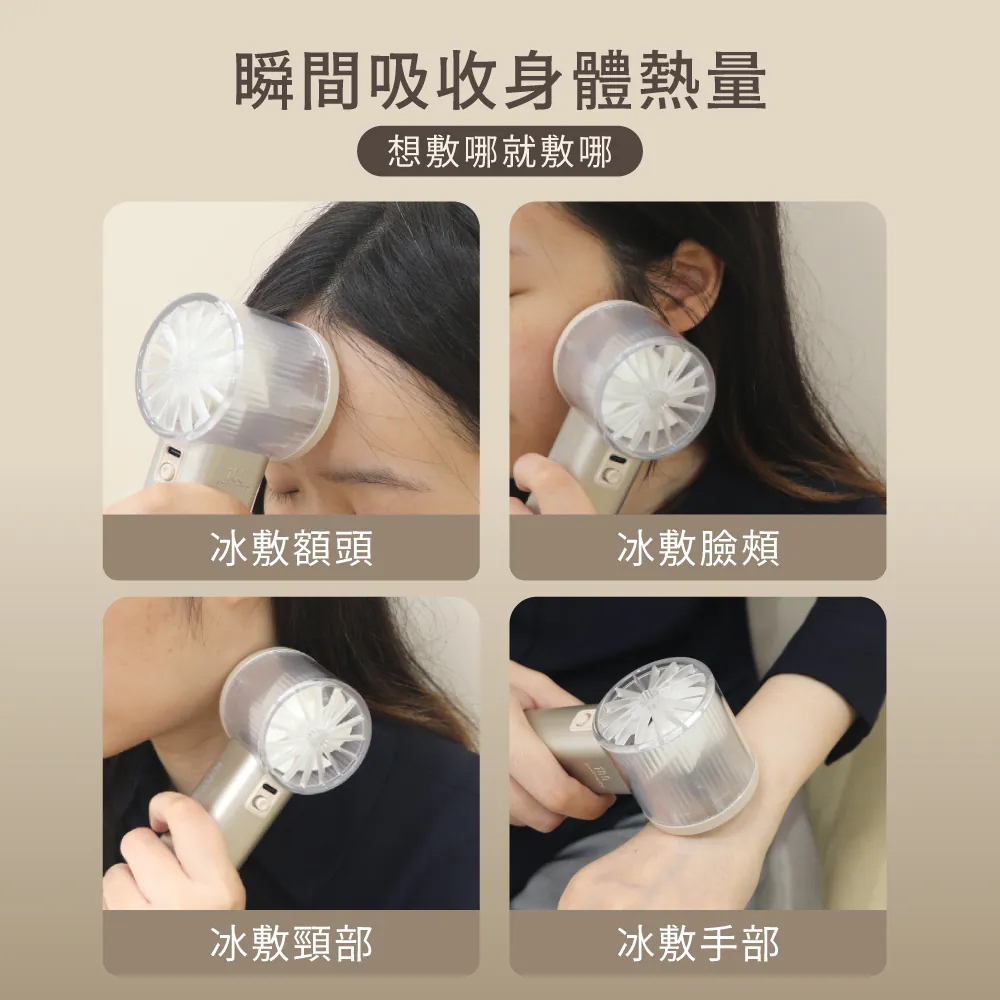 瞬間吸收身體熱量

想敷哪就敷哪

冰敷額頭

冰敷臉頰

冰敷頸部

冰敷手部