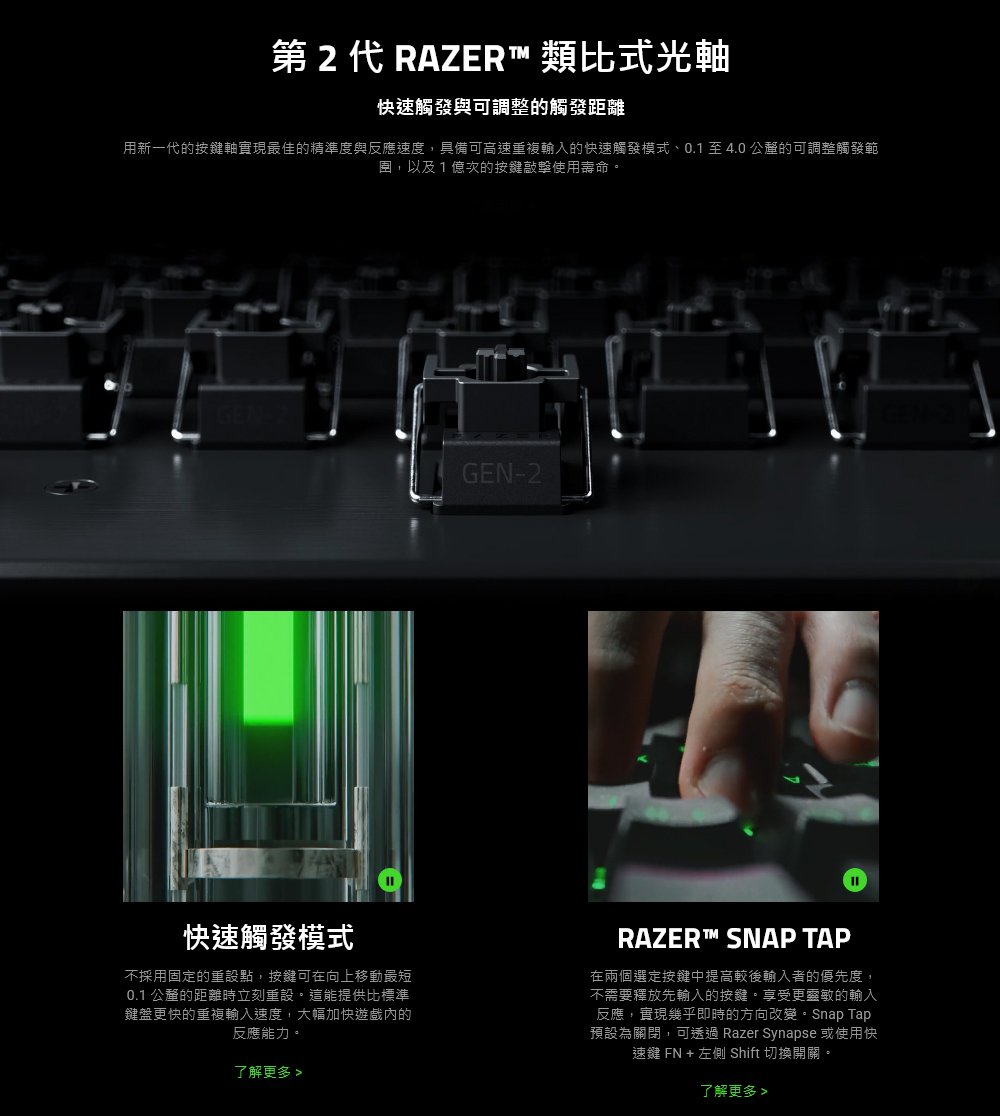 第 2 代 RAZER™ 類比式光軸

快速觸發與可調整的觸發距離

用新一代的按鍵軸實現最佳的精準度與反應速度，具備可高速重複輸入的快速觸發模式、0.1 至 4.0 公釐的可調整觸發範圍，以及 1 億次的按鍵敲擊使用壽命。

GEN-2

GEN-2

GEN-2

快速觸發模式

不採用固定的重設點，按鍵可在向上移動最短 0.1 公釐的距離時立刻重設。這能提供比標準鍵盤更快的重複輸入速度，大幅加快遊戲內的反應能力。

了解更多 >

RAZER™ SNAP TAP

在兩個選定按鍵中提高較後輸入者的優先度，不需要釋放先輸入的按鍵。享受更靈敏的輸入反應，實現幾乎即時的方向改變。Snap Tap 預設為關閉，可透過 Razer Synapse 或使用快速鍵 FN + 左側 Shift 切換開關。

了解更多 >