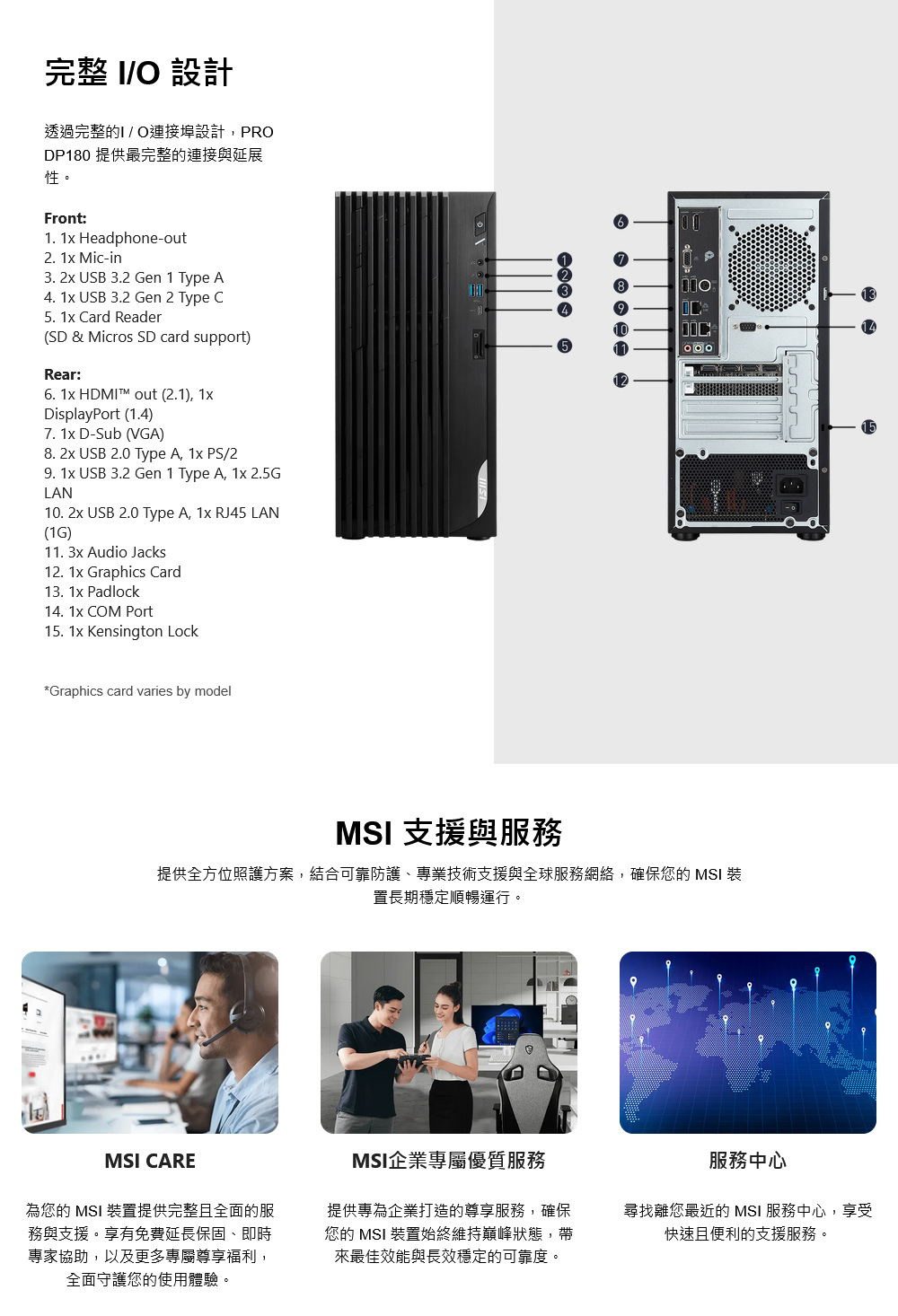 完整 I/O 設計

透過完整的I / O連接埠設計，PRO DP180 提供最完整的連接與延展性。

Front:
1. 1x Headphone-out
2. 1x Mic-in
3. 2x USB 3.2 Gen 1 Type A
4. 1x USB 3.2 Gen 2 Type C
5. 1x Card Reader
(SD & Micros SD card support)

Rear:
6. 1x HDMI™ out (2.1), 1x DisplayPort (1.4)
7. 1x D-Sub (VGA)
8. 2x USB 2.0 Type A, 1x PS/2
9. 1x USB 3.2 Gen 1 Type A, 1x 2.5G LAN
10. 2x USB 2.0 Type A, 1x RJ45 LAN (1G)
11. 3x Audio Jacks
12. 1x Graphics Card
13. 1x Padlock
14. 1x COM Port
15. 1x Kensington Lock

*Graphics card varies by model

1
2
3
4
5
6
7
8
9
10
11
12
13
14
15

MSI 支援與服務

提供全方位照護方案，結合可靠防護、專業技術支援與全球服務網絡，確保您的 MSI 裝置長期穩定順暢運行。

MSI CARE

為您的 MSI 裝置提供完整且全面的服務與支援。享有免費延長保固、即時專家協助，以及更多專屬尊享福利，全面守護您的使用體驗。

MSI企業專屬優質服務

提供專為企業打造的尊享服務，確保您的 MSI 裝置始終維持巔峰狀態，帶來最佳效能與長效穩定的可靠度。

服務中心

尋找離您最近的 MSI 服務中心，享受快速且便利的支援服務。