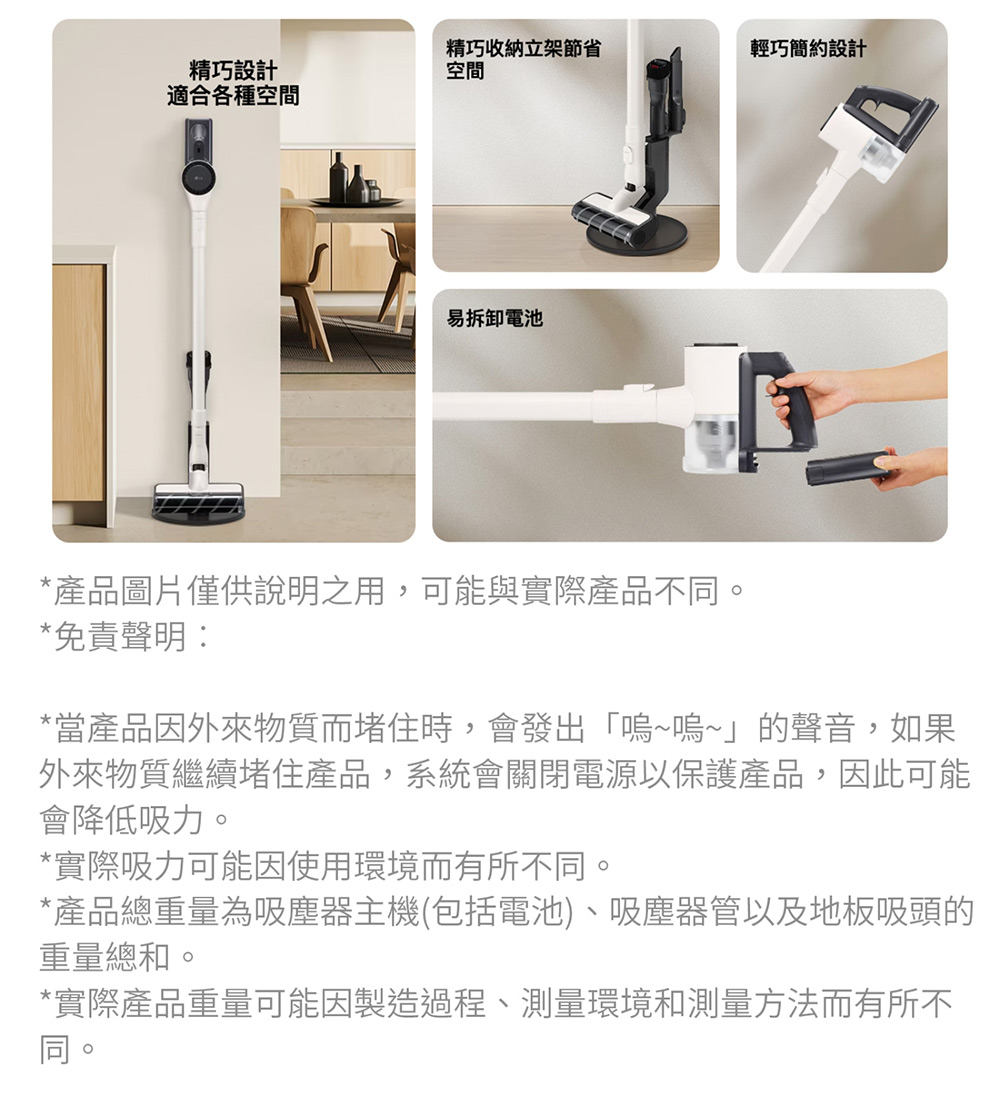 精巧設計
適合各種空間

精巧收納立架節省空間

輕巧簡約設計

易拆卸電池

*產品圖片僅供說明之用，可能與實際產品不同。
*免責聲明：

*當產品因外來物質而堵住時，會發出「嗚~嗚~」的聲音，如果外來物質繼續堵住產品，系統會關閉電源以保護產品，因此可能會降低吸力。
*實際吸力可能因使用環境而有所不同。
*產品總重量為吸塵器主機(包括電池)、吸塵器管以及地板吸頭的重量總和。
*實際產品重量可能因製造過程、測量環境和測量方法而有所不同。