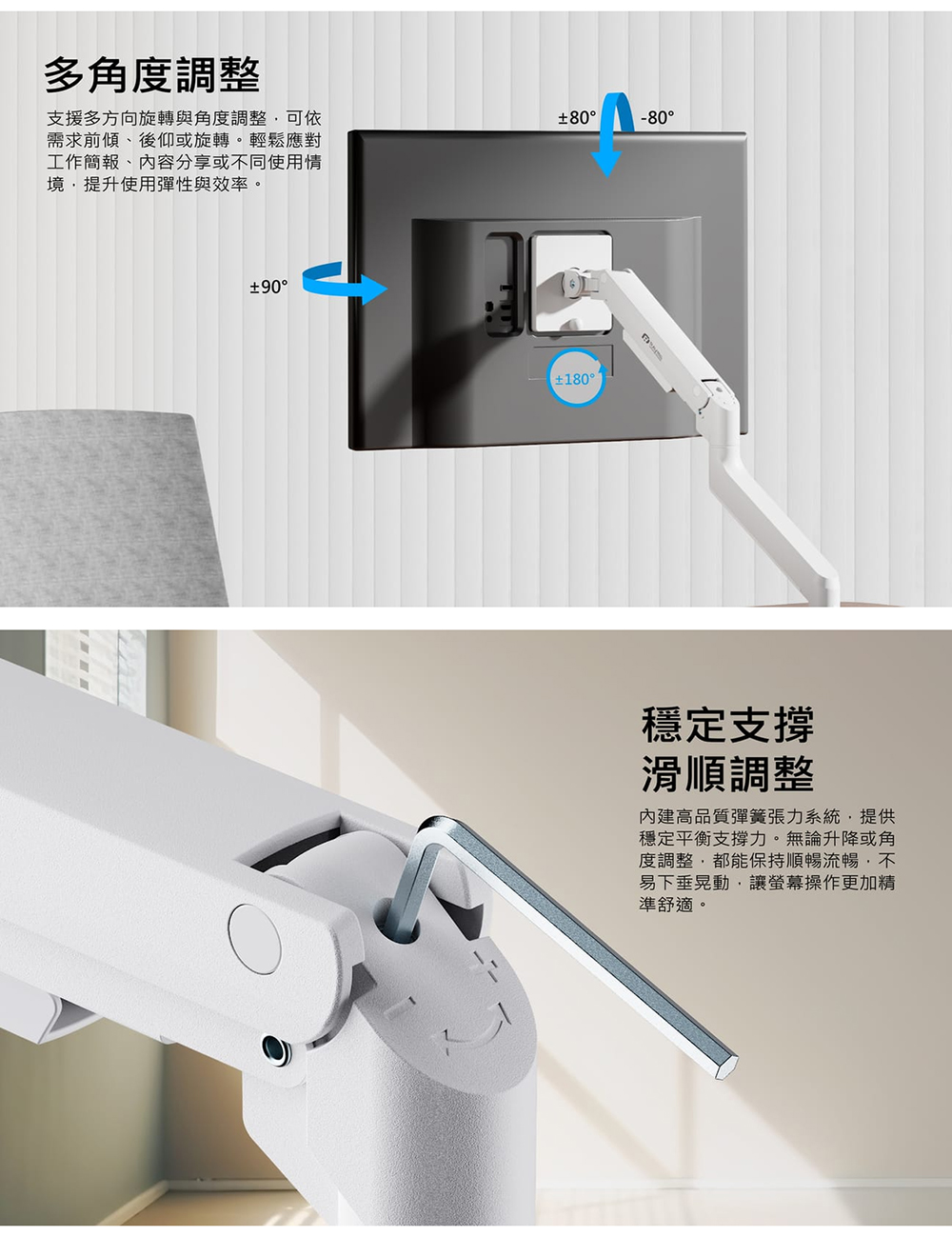 多角度調整

支援多方向旋轉與角度調整，可依需求前傾、後仰或旋轉。輕鬆應對工作簡報、內容分享或不同使用情境，提升使用彈性與效率。

±80°

-80°

±90°

±180°

穩定支撐
滑順調整

內建高品質彈簧張力系統，提供穩定平衡支撐力。無論升降或角度調整，都能保持順暢流暢，不易下垂晃動，讓螢幕操作更加精準舒適。

+

-