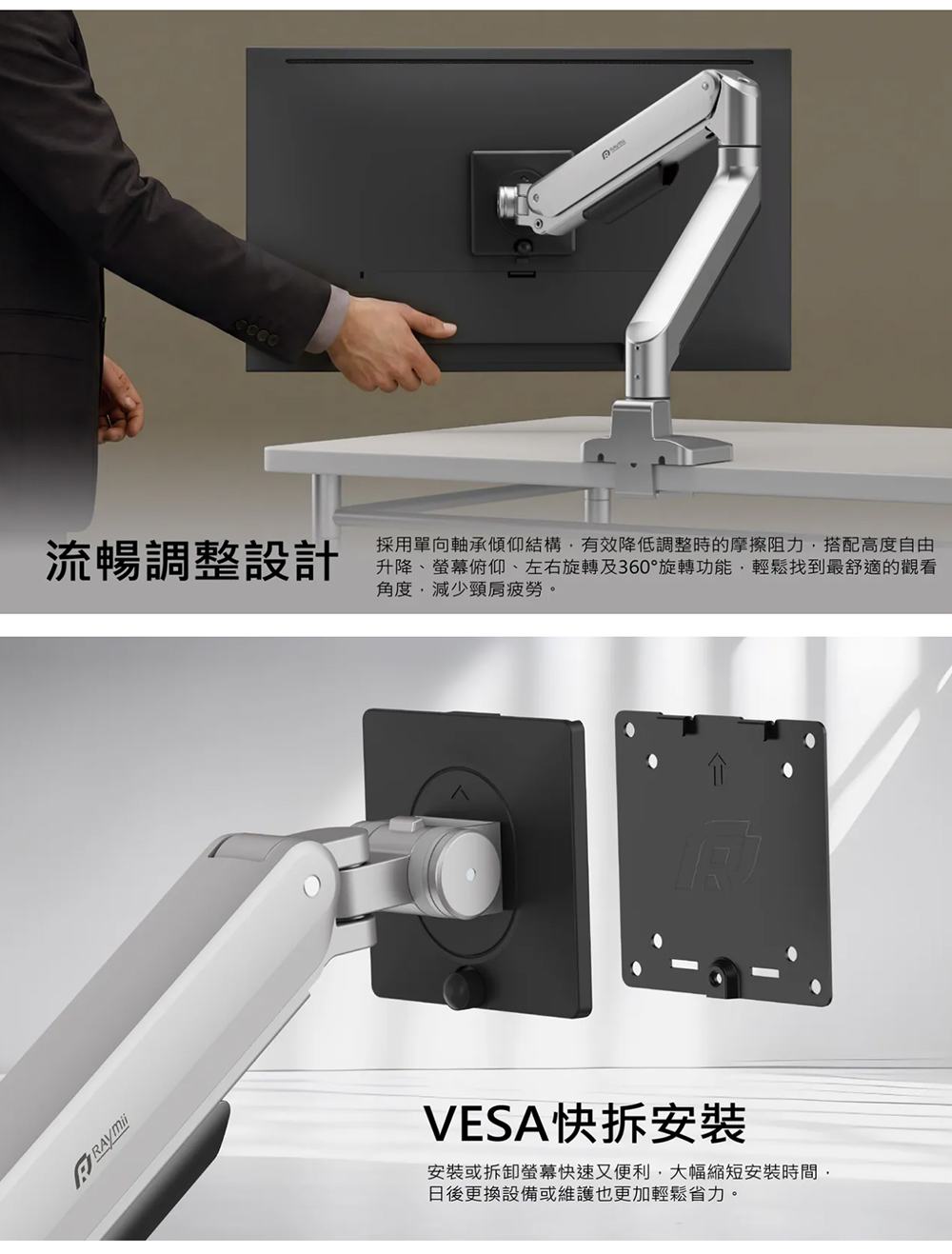 流暢調整設計

採用單向軸承傾仰結構，有效降低調整時的摩擦阻力，搭配高度自由升降、螢幕俯仰、左右旋轉及360°旋轉功能，輕鬆找到最舒適的觀看角度，減少頸肩疲勞。

RAYmii

VESA快拆安裝

安裝或拆卸螢幕快速又便利，大幅縮短安裝時間，日後更換設備或維護也更加輕鬆省力。