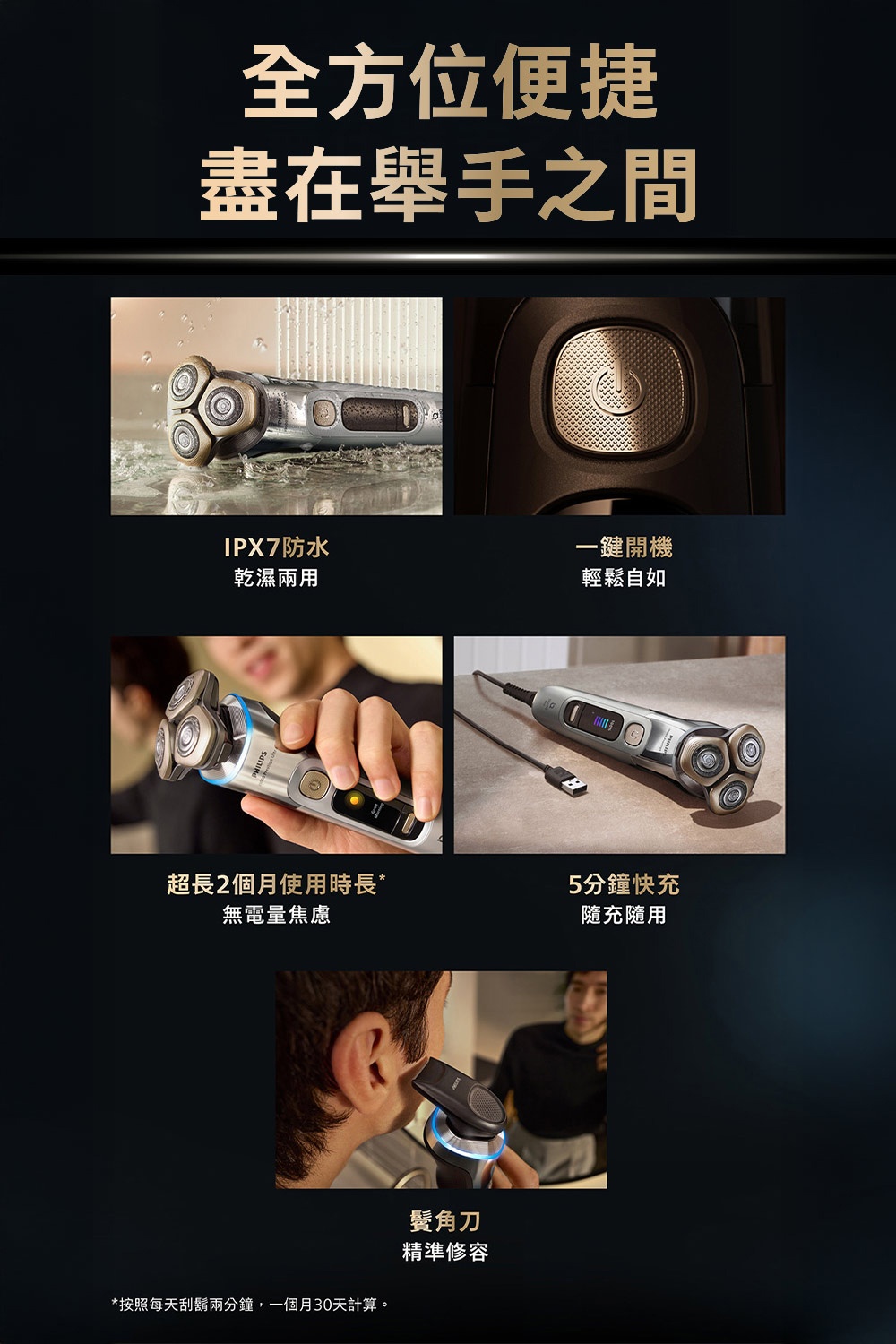 全方位便捷
盡在舉手之間

IPX7防水
乾濕兩用

一鍵開機
輕鬆自如

PHILIPS

超長2個月使用時長*
無電量焦慮

5分鐘快充
隨充隨用

鬢角刀
精準修容

*按照每天刮鬍兩分鐘，一個月30天計算。