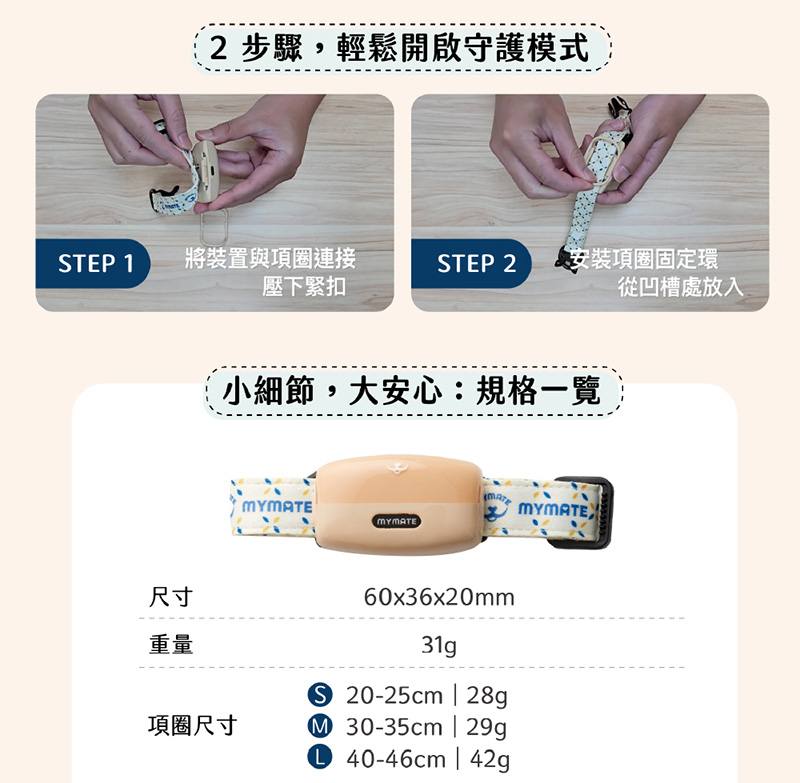 2 步驟，輕鬆開啟守護模式

STEP 1 將裝置與項圈連接
壓下緊扣

STEP 2 安裝項圈固定環
從凹槽處放入

小細節，大安心：規格一覽

MYMATE MYMATE MYMATE

| 尺寸 | 60x36x20mm |
|---|---|
| 重量 | 31g |
| 項圈尺寸 | S 20-25cm \| 28g<br>M 30-35cm \| 29g<br>L 40-46cm \| 42g |